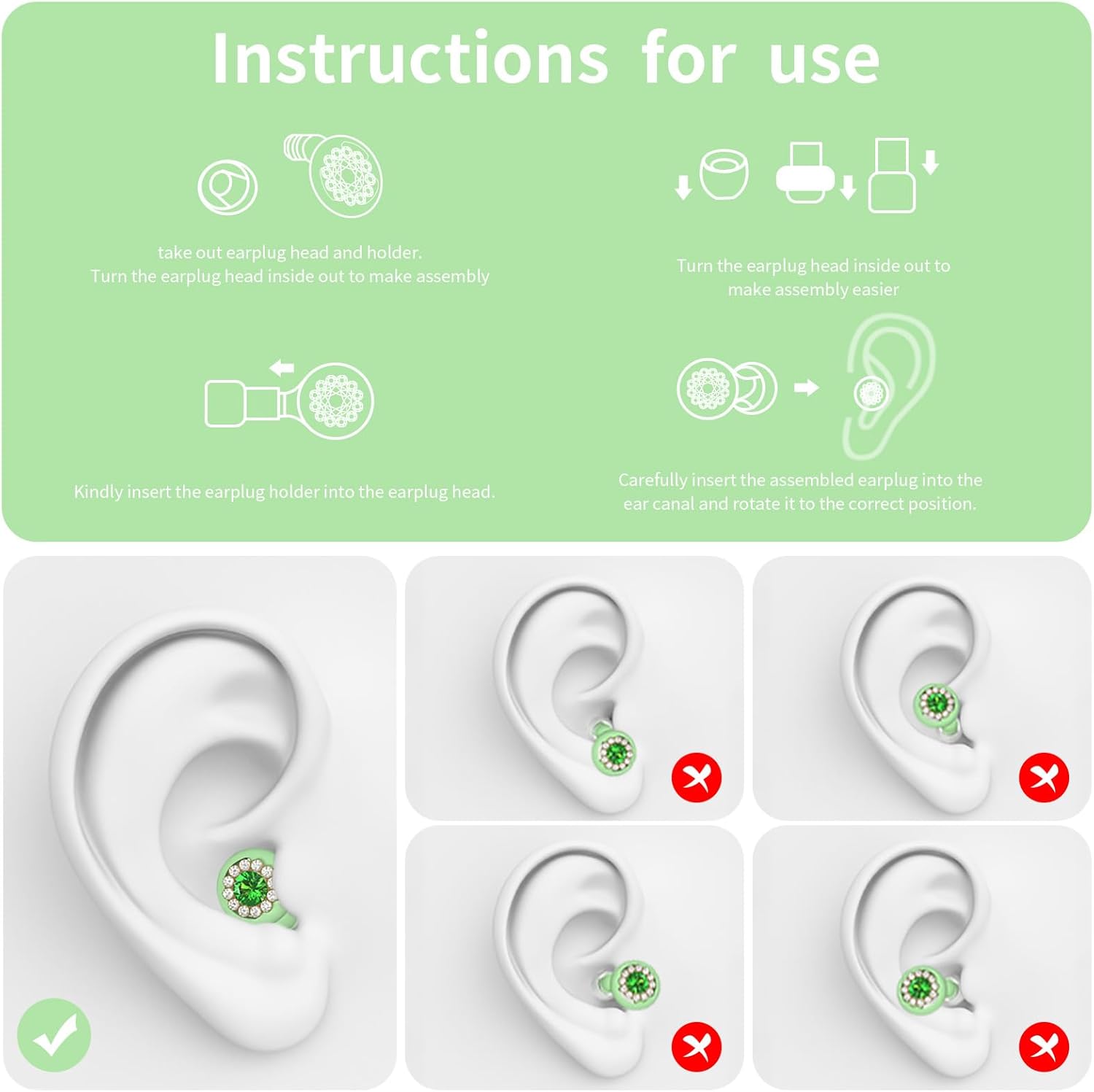 Instructions for use

take out earplug head and holder.
Turn the earplug head inside out to make assembly

Turn the earplug head inside out to make assembly easier

Kindly insert the earplug holder into the earplug head.

Carefully insert the assembled earplug into the ear canal and rotate it to the correct position.