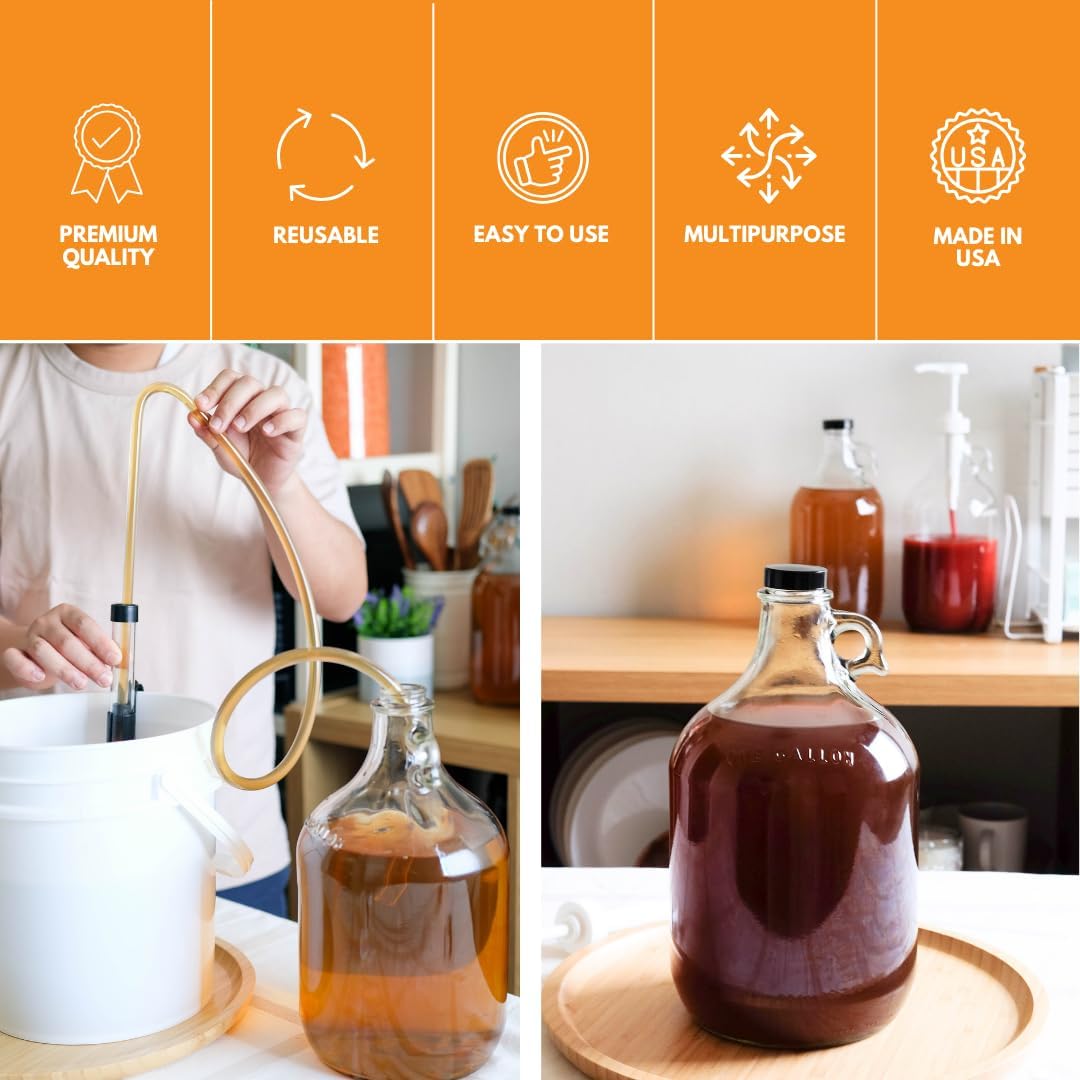 PREMIUM QUALITY

REUSABLE

EASY TO USE

MULTIPURPOSE

USA

MADE IN USA

ONE GALLON