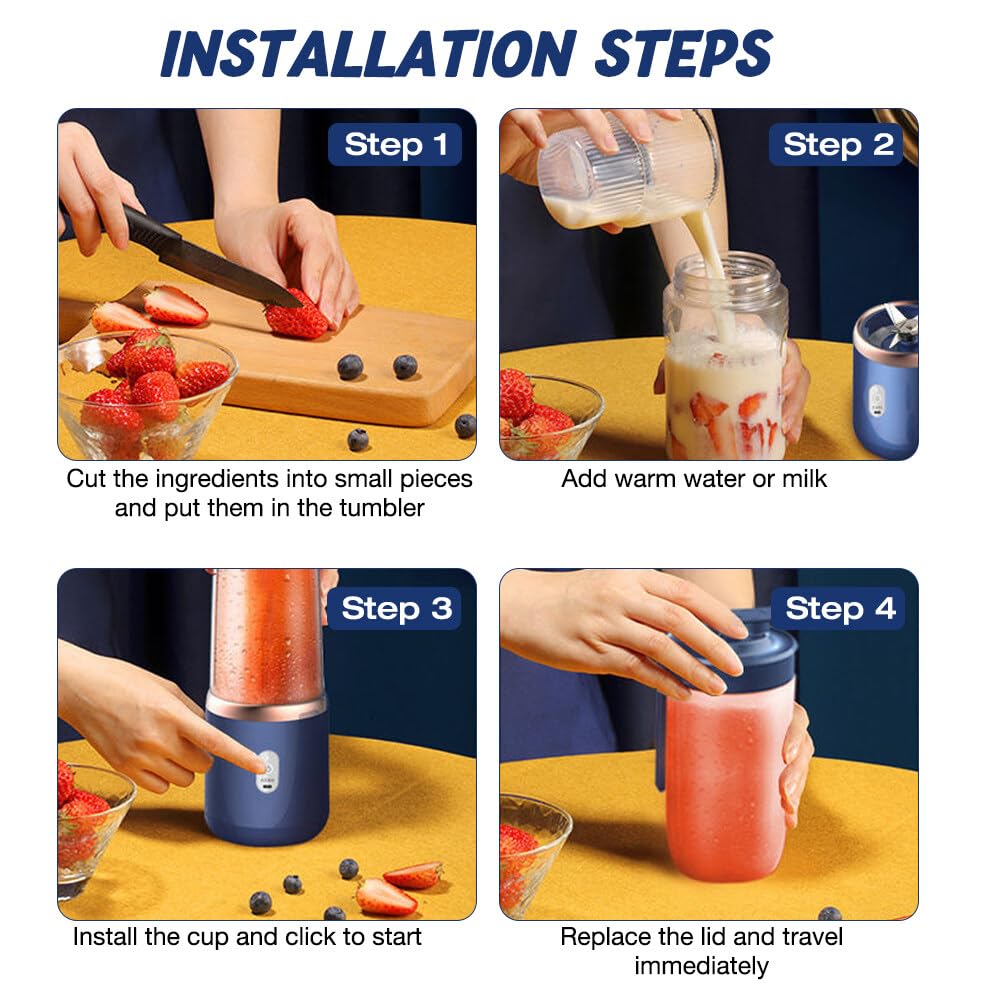 INSTALLATION STEPS

Step 1

Cut the ingredients into small pieces and put them in the tumbler

Step 2

Add warm water or milk

Step 3

Install the cup and click to start

Step 4

Replace the lid and travel immediately