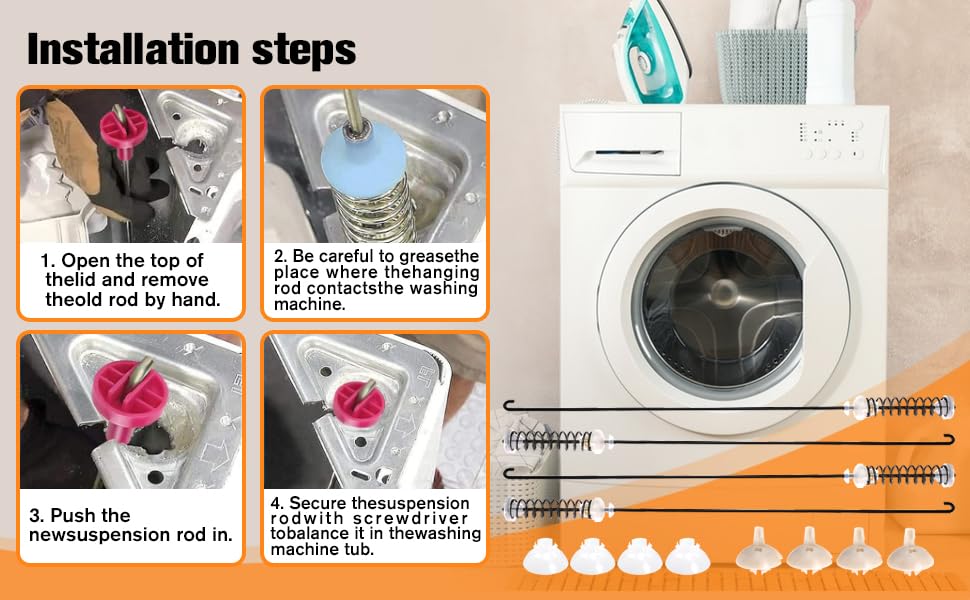 Installation steps

1. Open the top of thelid and remove theold rod by hand.

2. Be careful to greasethe place where thehanging rod contactsthe washing machine.

3. Push the newsuspension rod in.

4. Secure thesuspension rodwith screwdriver tobalance it in thewashing machine tub.