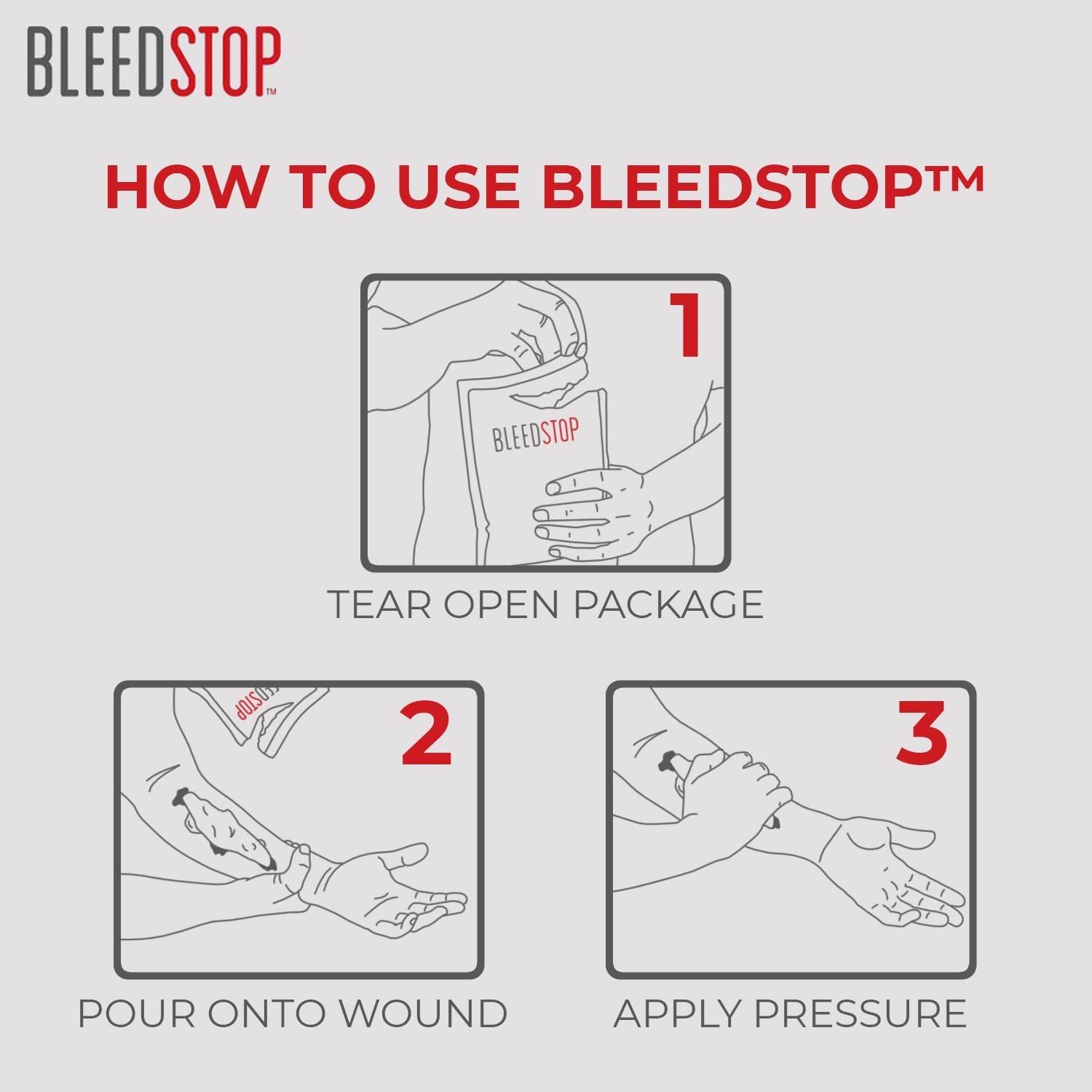 BLEEDSTOP™

HOW TO USE BLEEDSTOP™

1

BLEEDSTOP

TEAR OPEN PACKAGE

2

STOP

POUR ONTO WOUND

3

APPLY PRESSURE