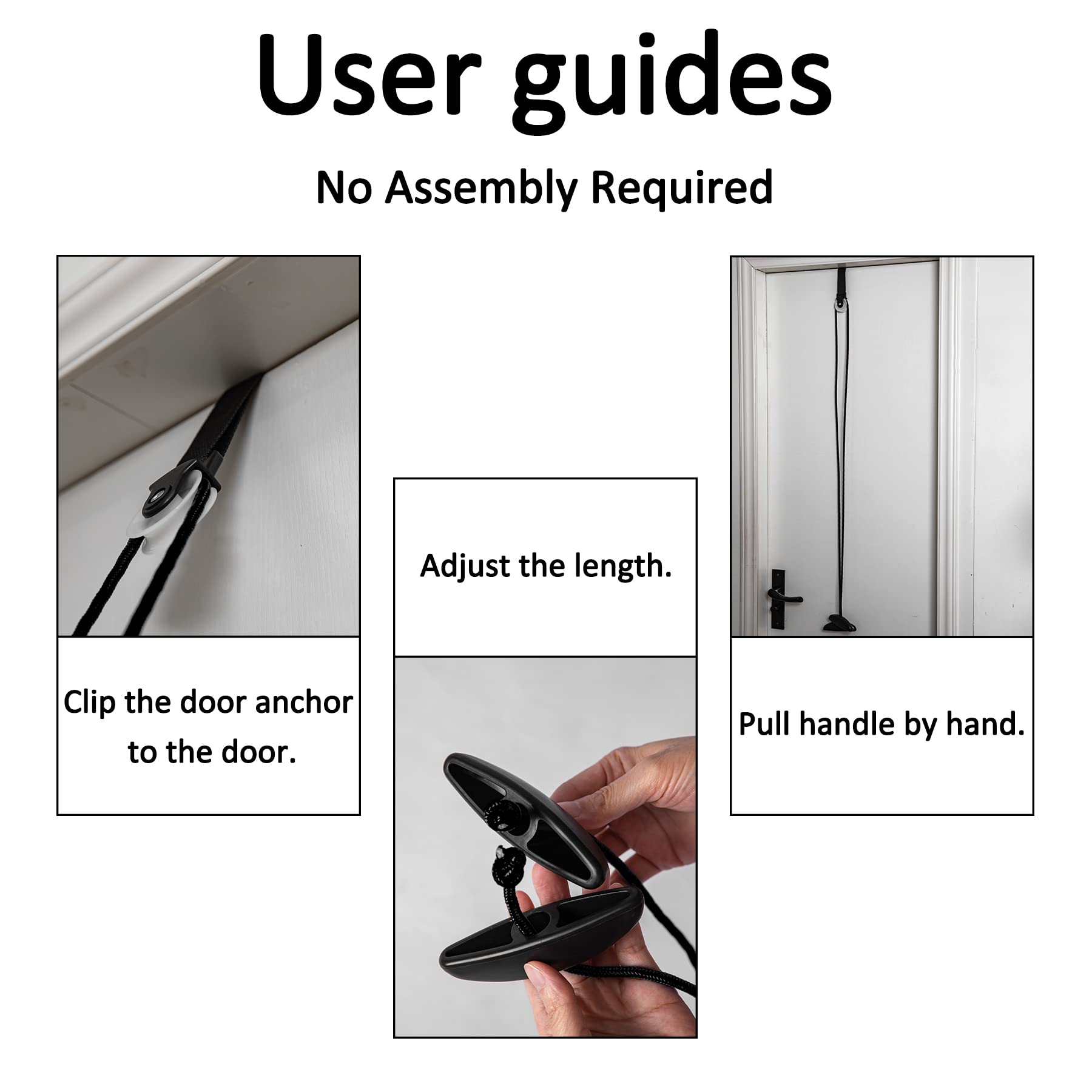 User guides

No Assembly Required

Clip the door anchor to the door.

Adjust the length.

Pull handle by hand.