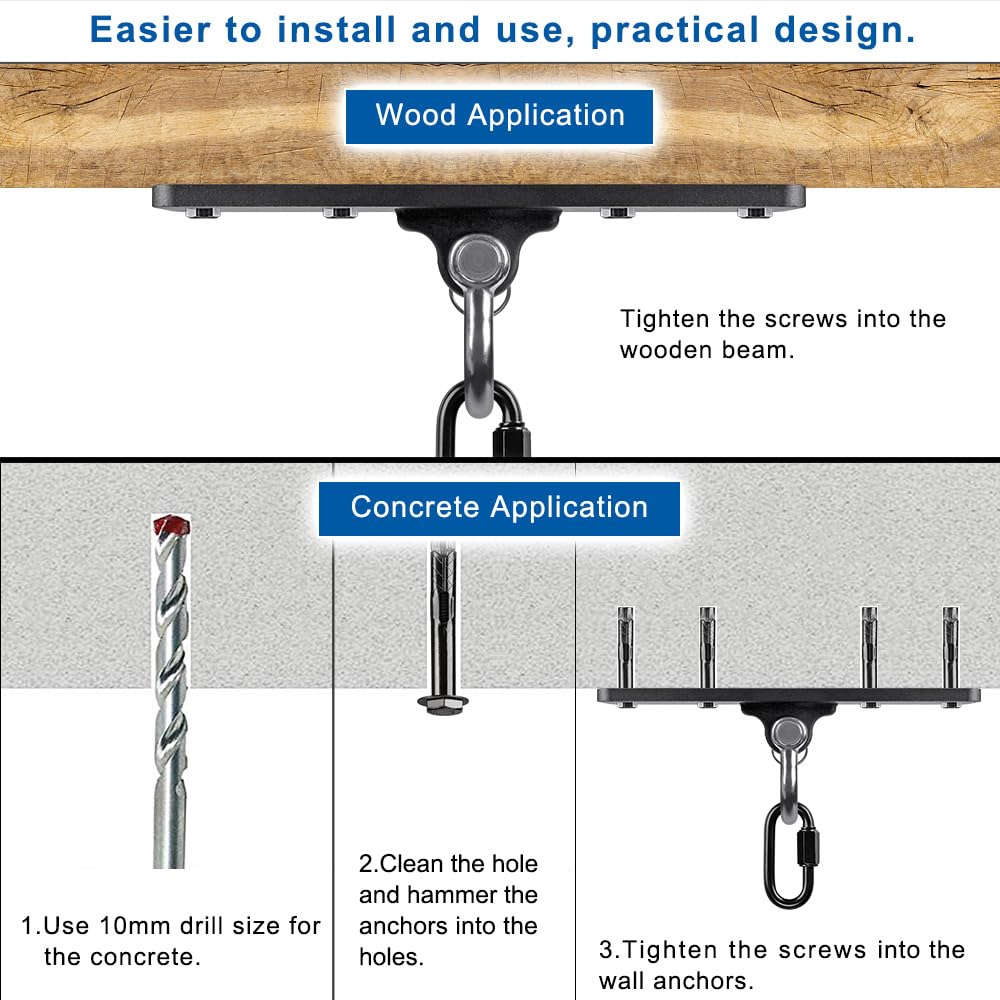 Easier to install and use, practical design.

Wood Application

Tighten the screws into the wooden beam.

Concrete Application

1.Use 10mm drill size for the concrete.

2.Clean the hole and hammer the anchors into the holes.

3.Tighten the screws into the wall anchors.