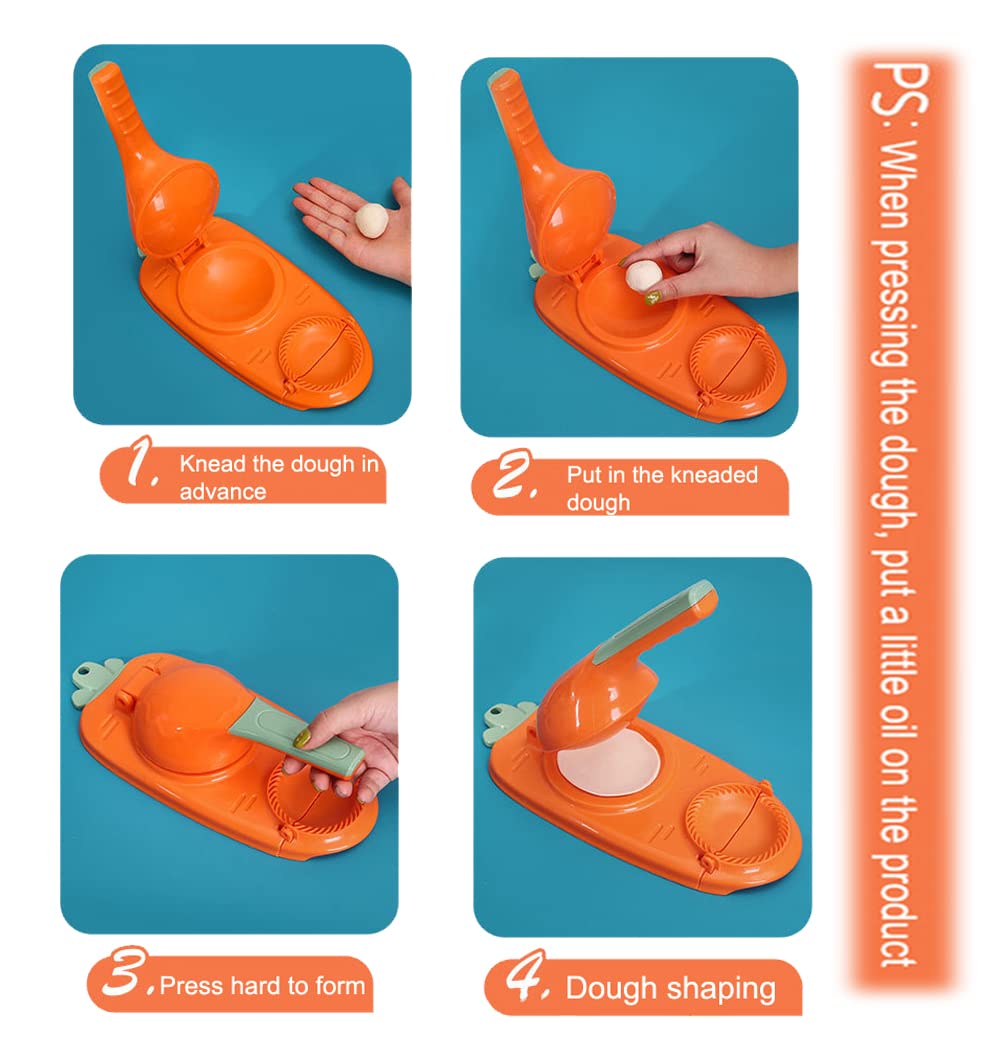 1. Knead the dough in advance

2. Put in the kneaded dough

3. Press hard to form

4. Dough shaping

PS: When pressing the dough, put a little oil on the product