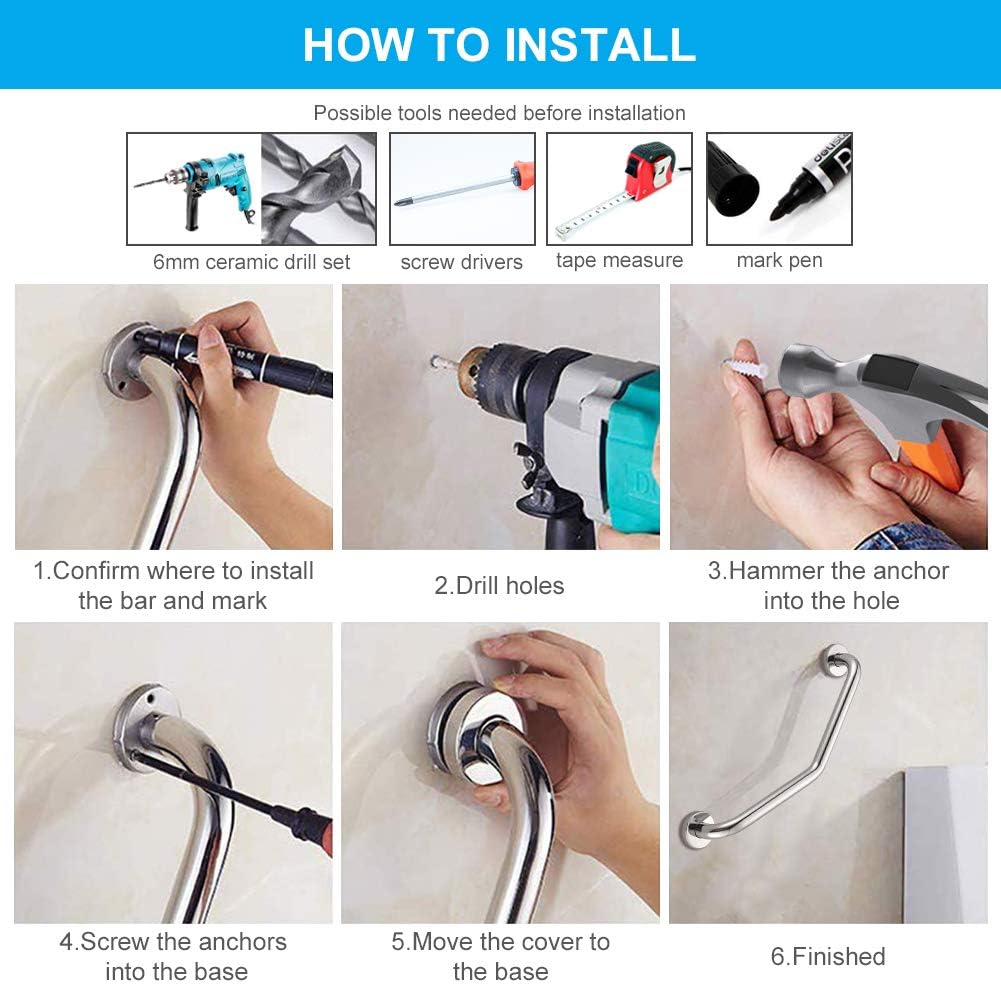 HOW TO INSTALL

Possible tools needed before installation

6mm ceramic drill set

screw drivers

tape measure

mark pen

1.Confirm where to install the bar and mark

2.Drill holes

3.Hammer the anchor into the hole

4.Screw the anchors into the base

5.Move the cover to the base

6.Finished