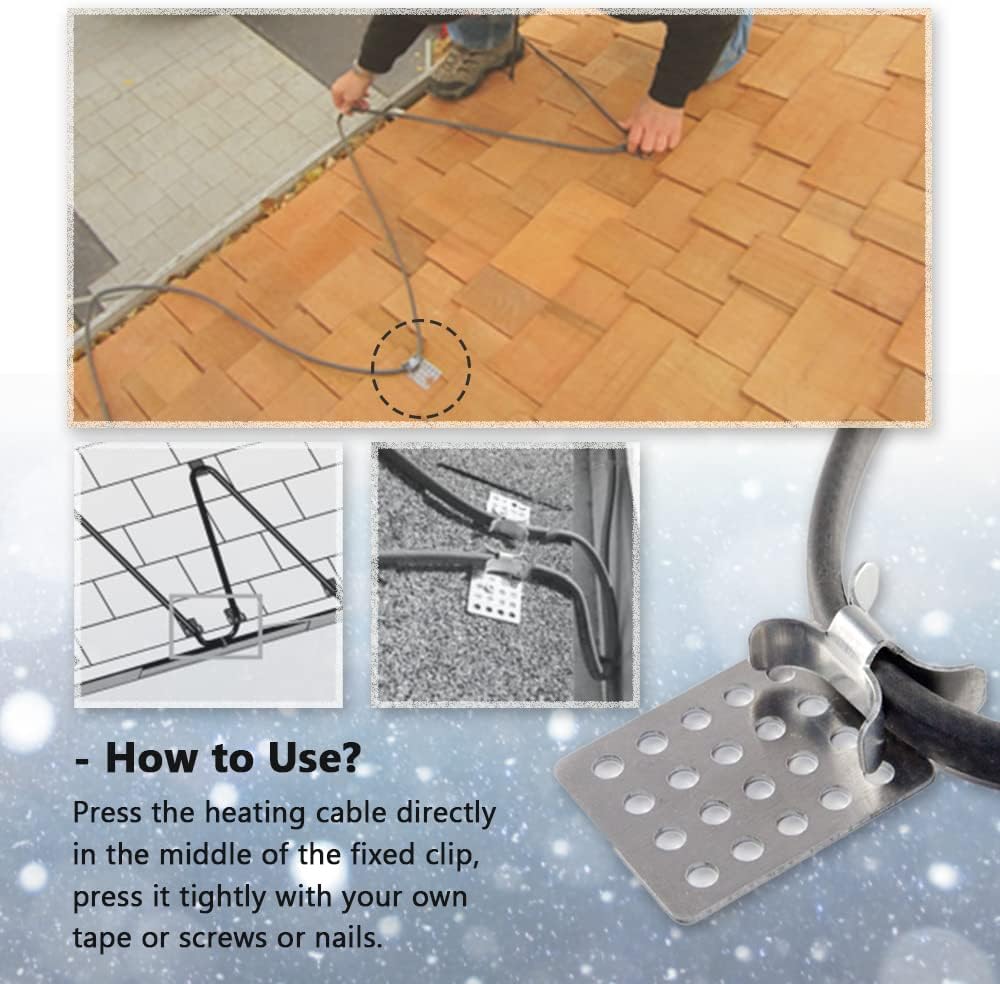 - How to Use?

Press the heating cable directly in the middle of the fixed clip, press it tightly with your own tape or screws or nails.