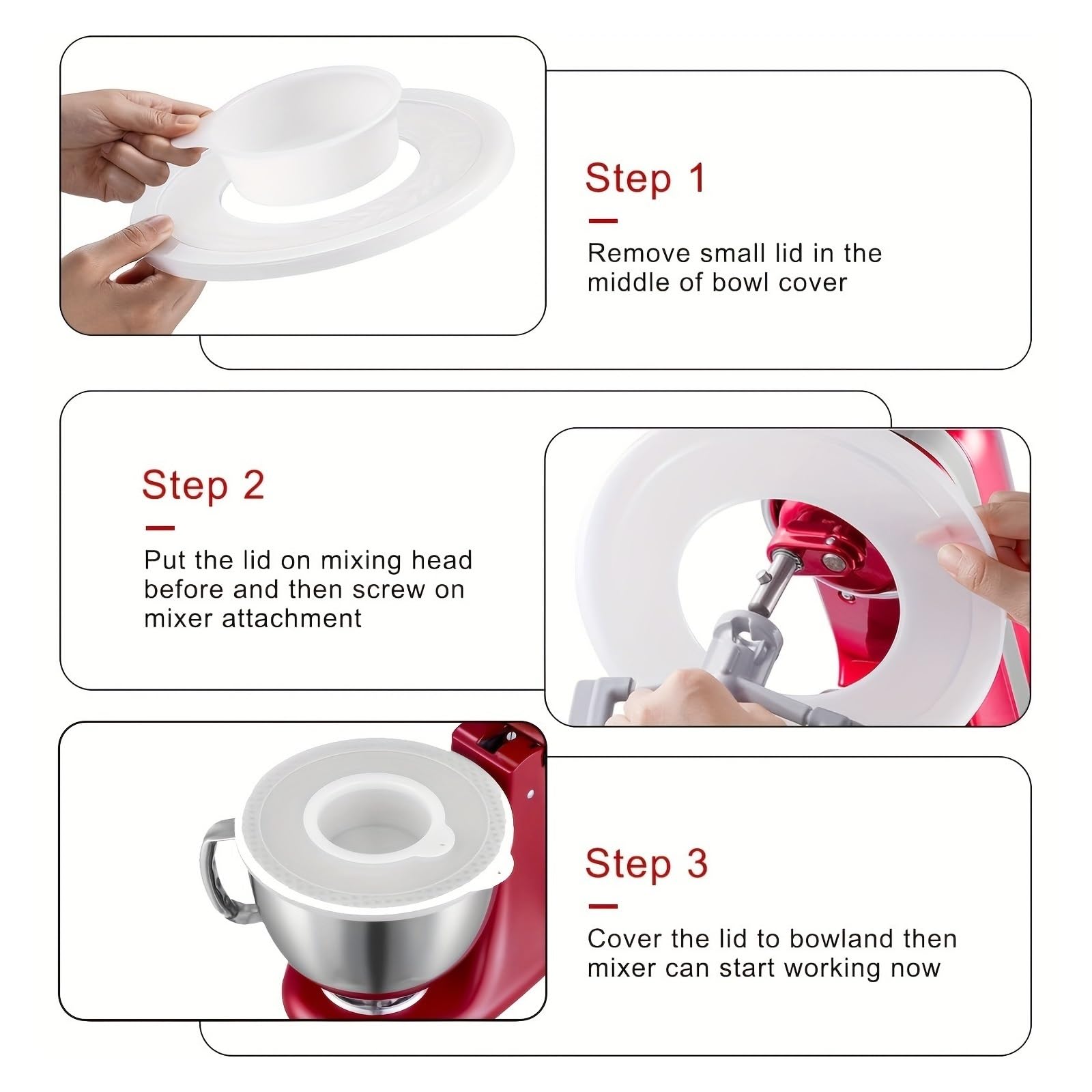 Step 1

Remove small lid in the middle of bowl cover

Step 2

Put the lid on mixing head before and then screw on mixer attachment

Step 3

Cover the lid to bowland then mixer can start working now