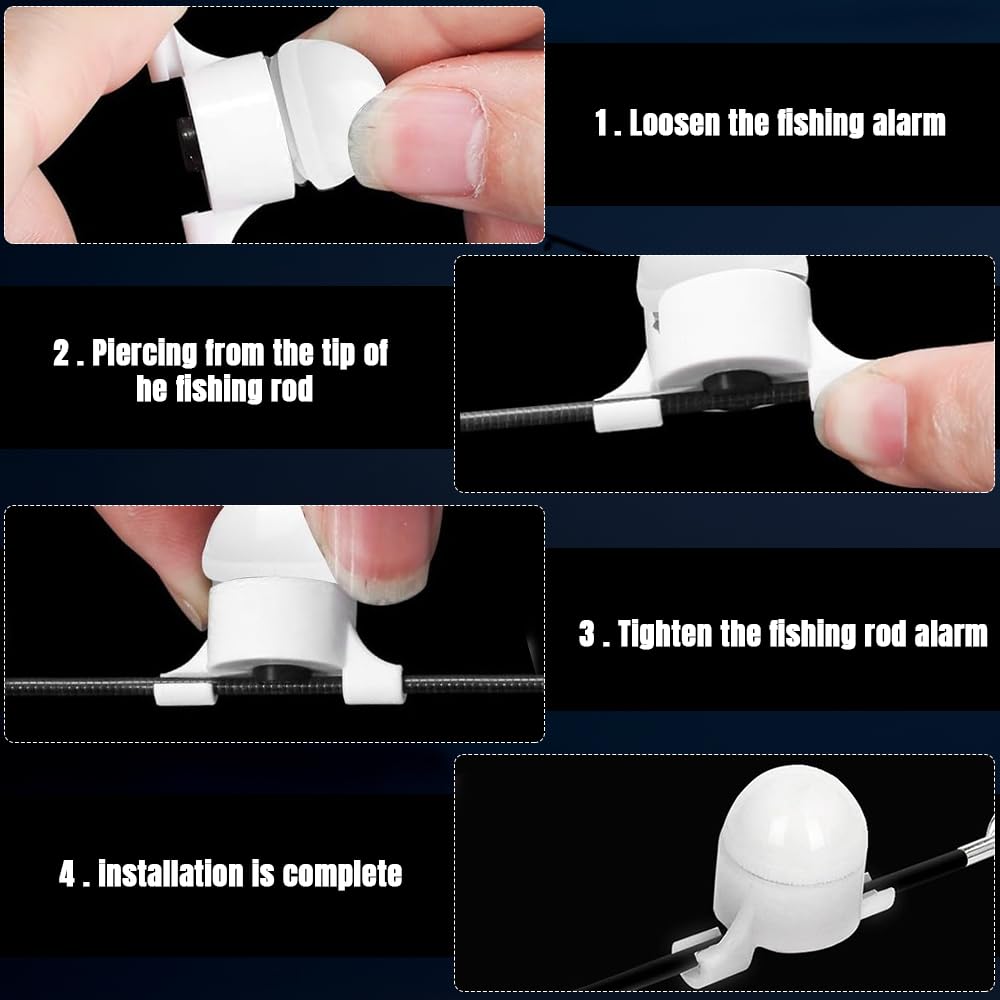 1 . Loosen the fishing alarm

2 . Piercing from the tip of he fishing rod

3 . Tighten the fishing rod alarm

4 . installation is complete