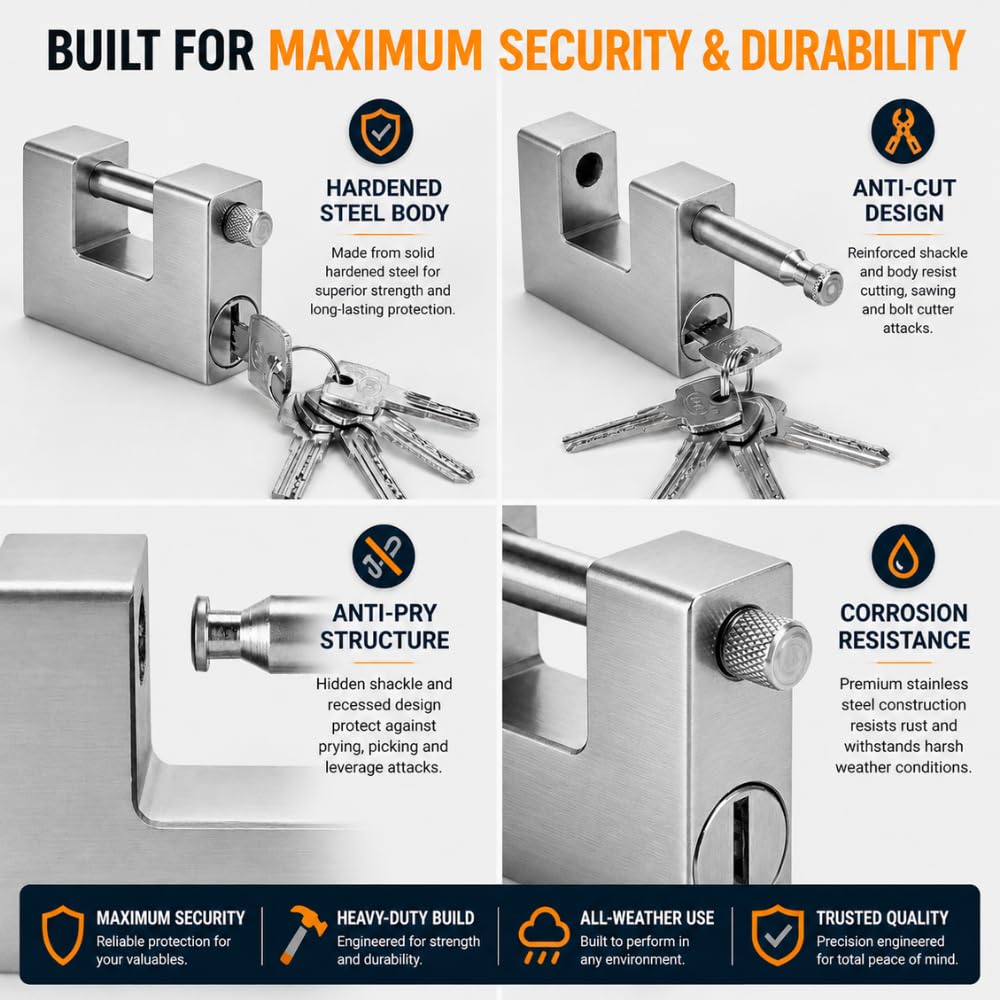 BUILT FOR MAXIMUM SECURITY & DURABILITY

HARDENED STEEL BODY
Made from solid hardened steel for superior strength and long-lasting protection.

ANTI-CUT DESIGN
Reinforced shackle and body resist cutting, sawing and bolt cutter attacks.

ANTI-PRY STRUCTURE
Hidden shackle and recessed design protect against prying, picking and leverage attacks.

CORROSION RESISTANCE
Premium stainless steel construction resists rust and withstands harsh weather conditions.

MAXIMUM SECURITY
Reliable protection for your valuables.

HEAVY-DUTY BUILD
Engineered for strength and durability.

ALL-WEATHER USE
Built to perform in any environment.

TRUSTED QUALITY
Precision engineered for total peace of mind.