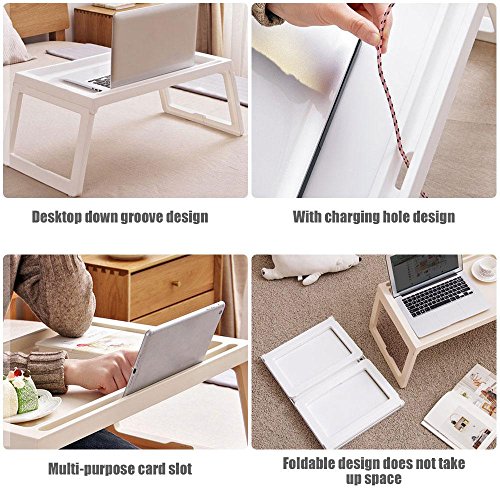 Desktop down groove design

With charging hole design

Multi-purpose card slot

Foldable design does not take up space