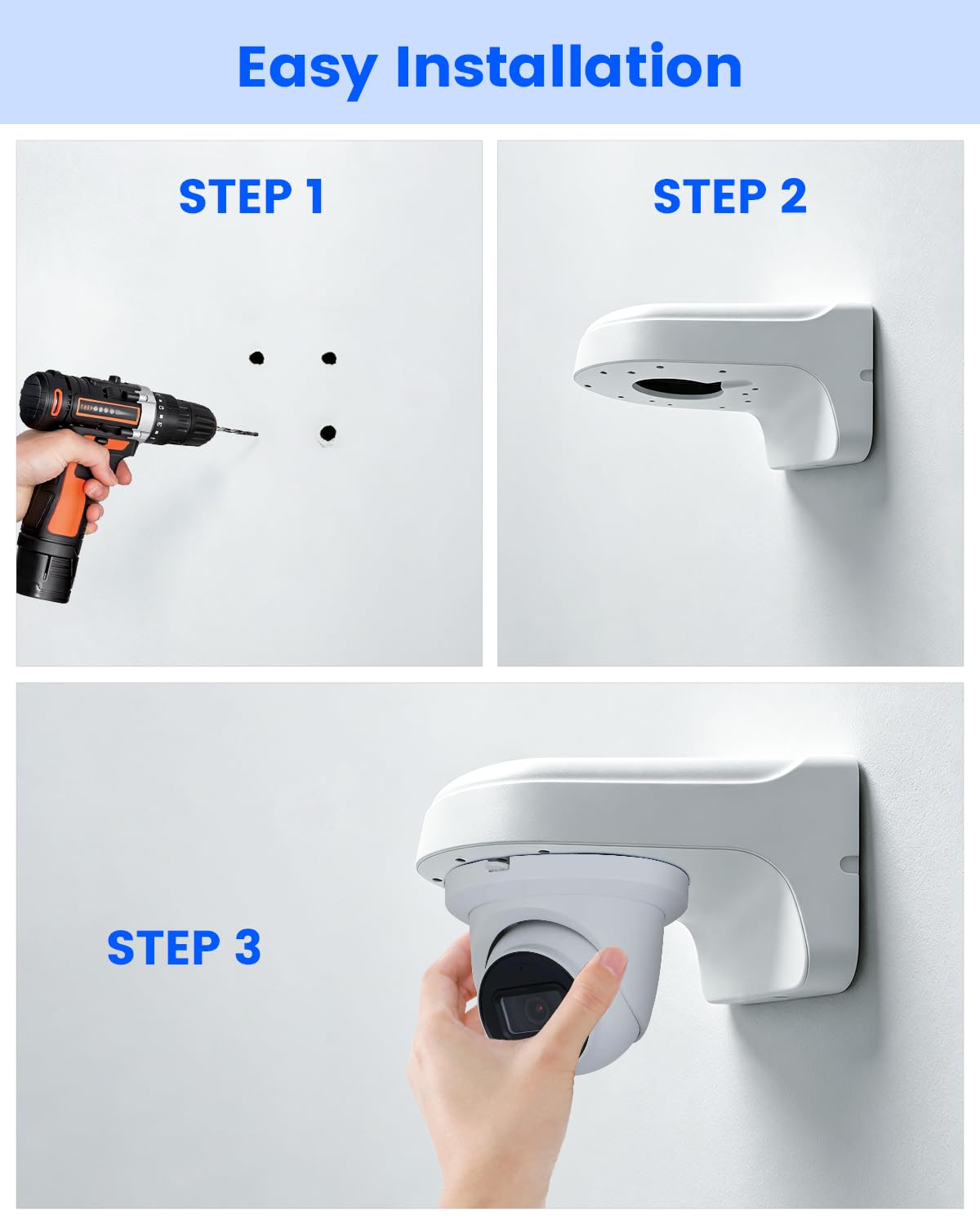 Easy Installation

STEP 1

STEP 2

STEP 3