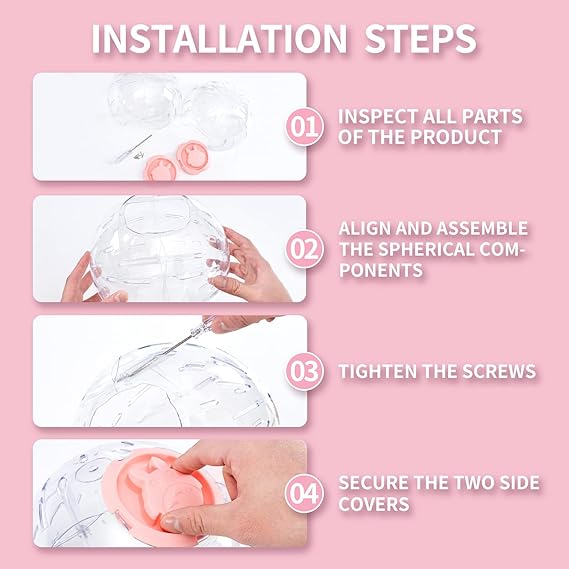 INSTALLATION STEPS

01 INSPECT ALL PARTS OF THE PRODUCT

02 ALIGN AND ASSEMBLE THE SPHERICAL COMPONENTS

03 TIGHTEN THE SCREWS

04 SECURE THE TWO SIDE COVERS