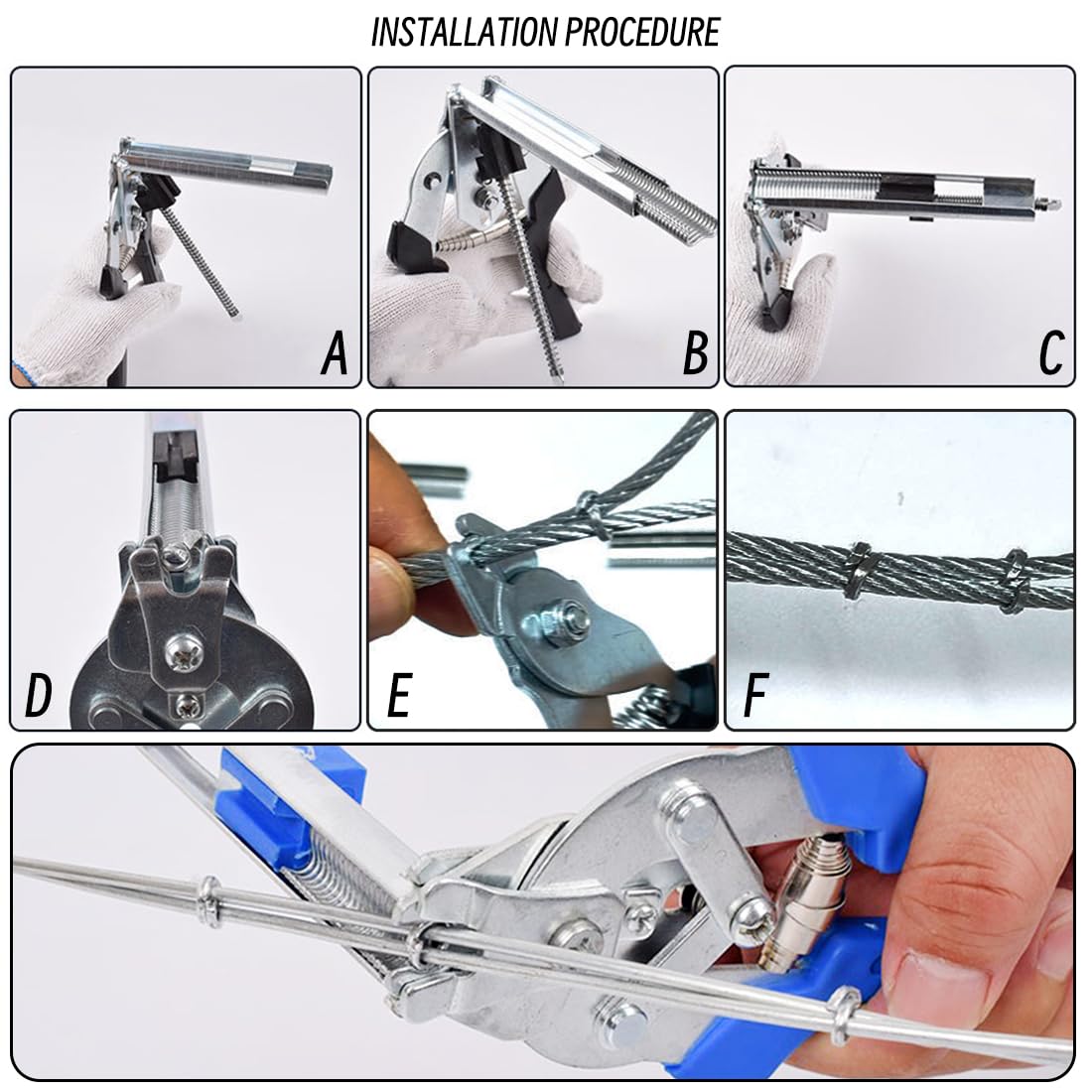 INSTALLATION PROCEDURE

A

B

C

D

E

F