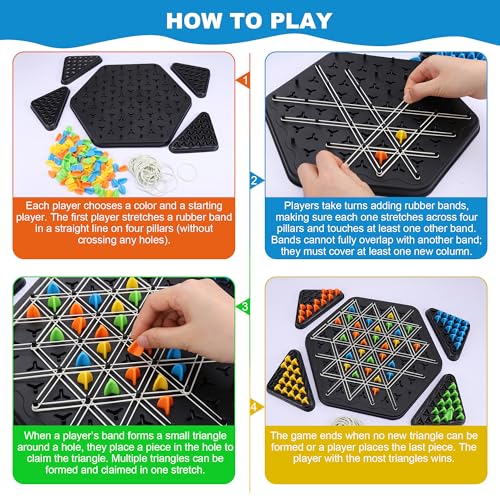 HOW TO PLAY

1

Each player chooses a color and a starting player. The first player stretches a rubber band in a straight line on four pillars (without crossing any holes).

2

Players take turns adding rubber bands, making sure each one stretches across four pillars and touches at least one other band. Bands cannot fully overlap with another band; they must cover at least one new column.

3

When a player's band forms a small triangle around a hole, they place a piece in the hole to claim the triangle. Multiple triangles can be formed and claimed in one stretch.

4

The game ends when no new triangle can be formed or a player places the last piece. The player with the most triangles wins.