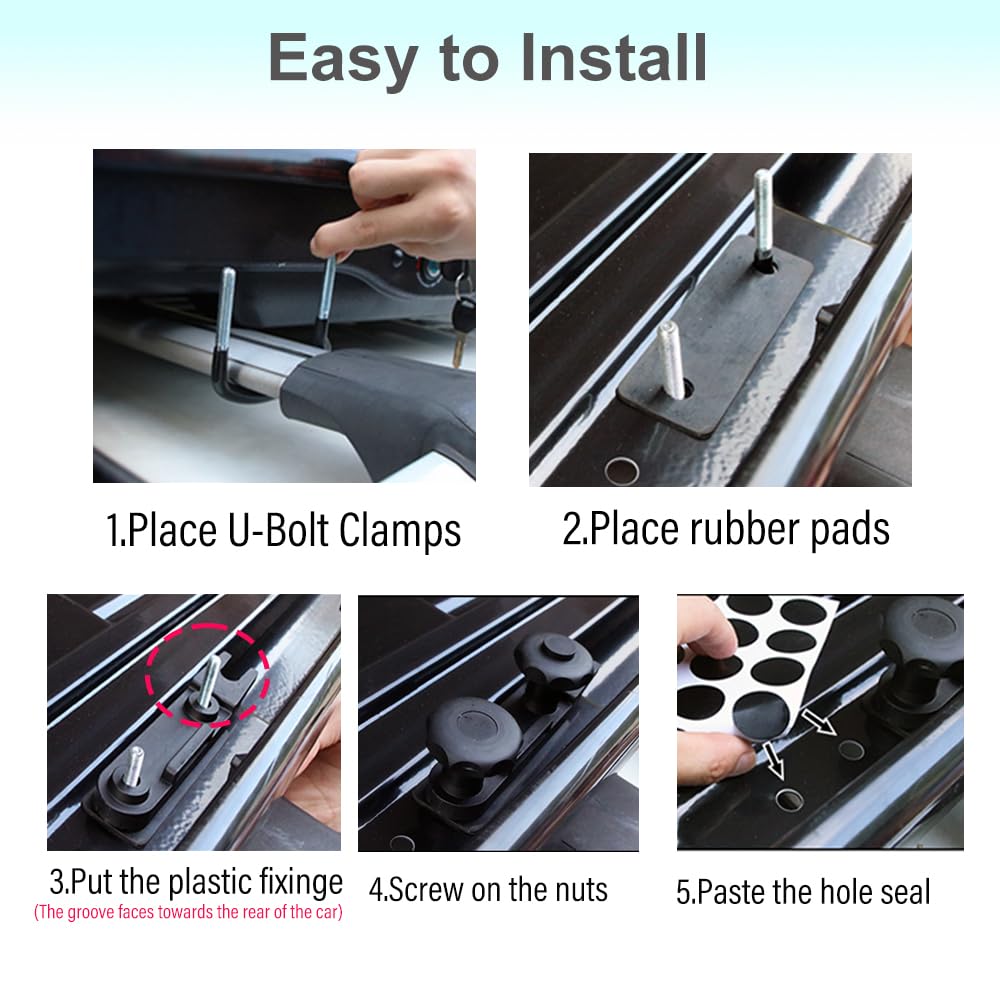 Easy to Install

1.Place U-Bolt Clamps

2.Place rubber pads

3.Put the plastic fixinge
(The groove faces towards the rear of the car)

4.Screw on the nuts

5.Paste the hole seal