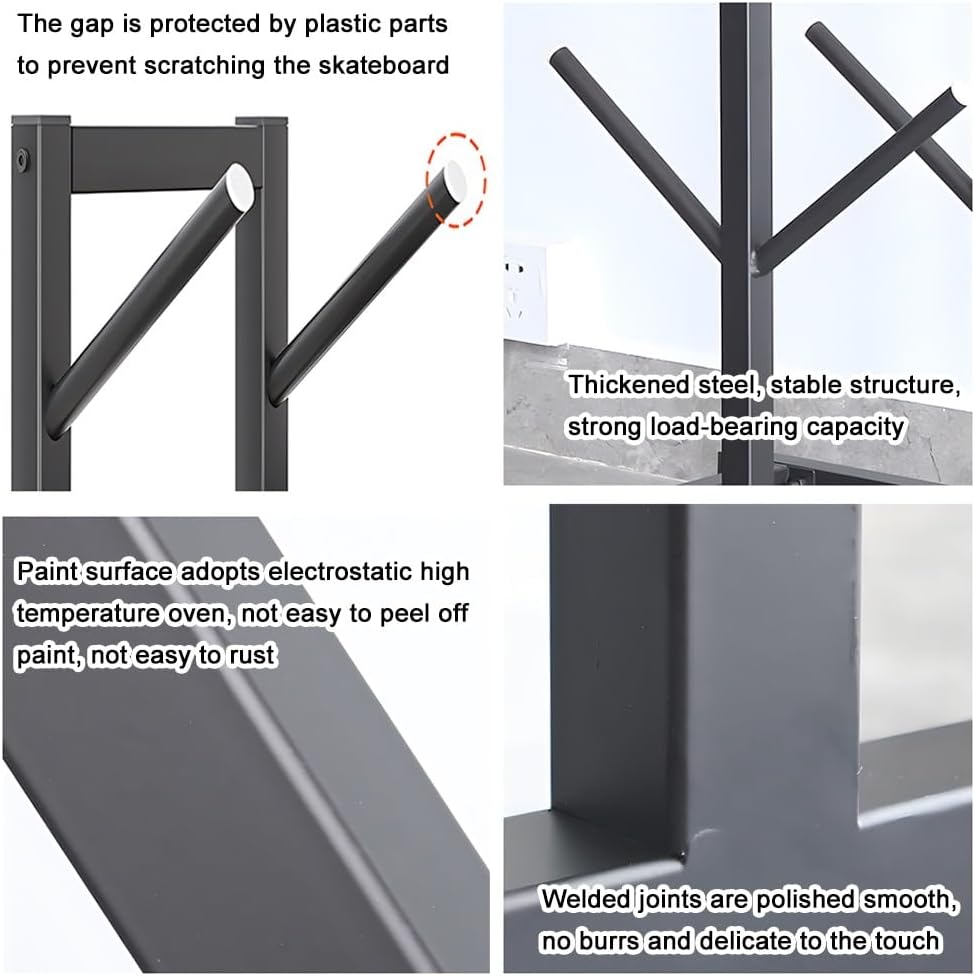 The gap is protected by plastic parts to prevent scratching the skateboard

Thickened steel, stable structure, strong load-bearing capacity

Paint surface adopts electrostatic high temperature oven, not easy to peel off paint, not easy to rust

Welded joints are polished smooth, no burrs and delicate to the touch