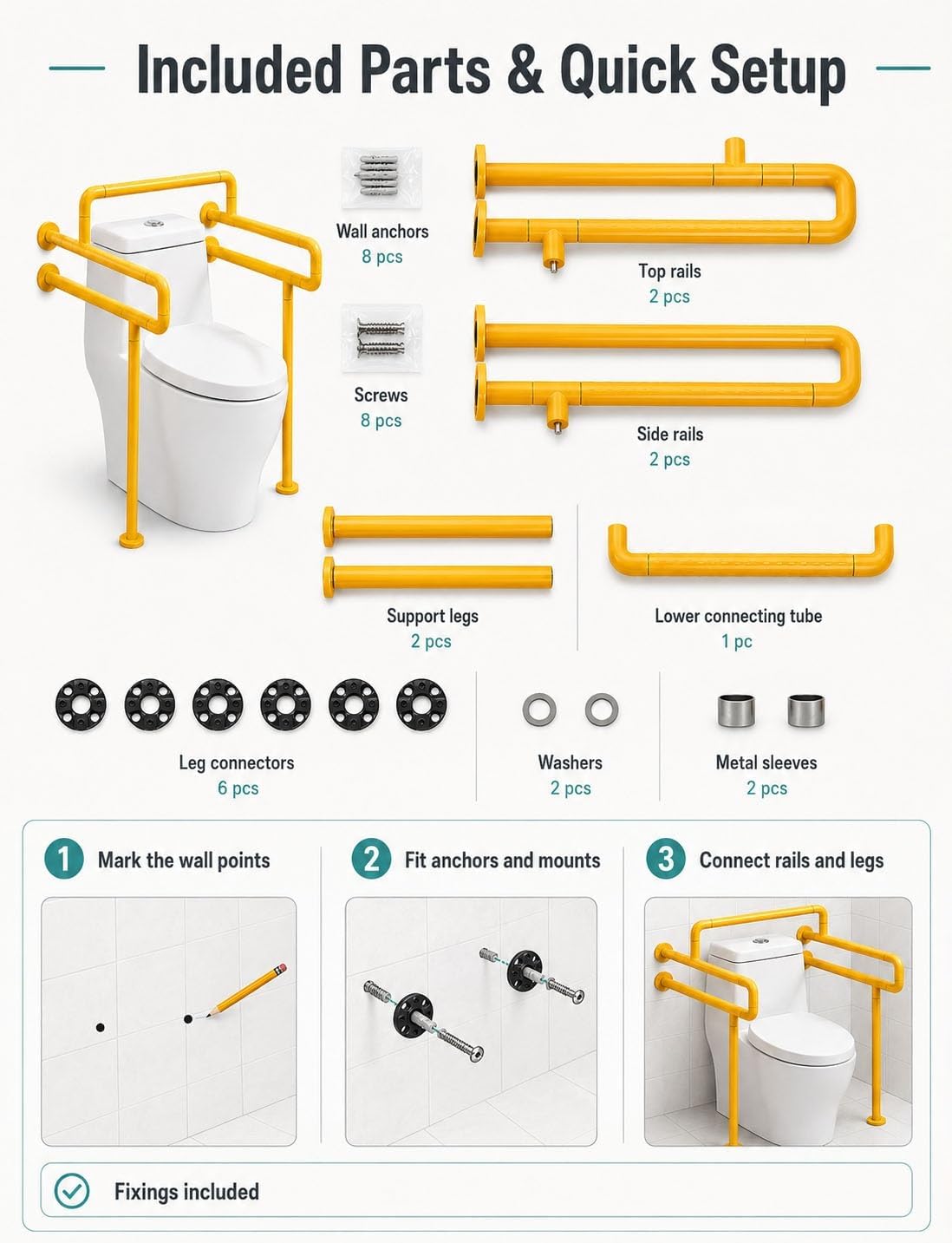 Included Parts & Quick Setup

Wall anchors
8 pcs

Top rails
2 pcs

Screws
8 pcs

Side rails
2 pcs

Support legs
2 pcs

Lower connecting tube
1 pc

Leg connectors
6 pcs

Washers
2 pcs

Metal sleeves
2 pcs

1 Mark the wall points

2 Fit anchors and mounts

3 Connect rails and legs

Fixings included