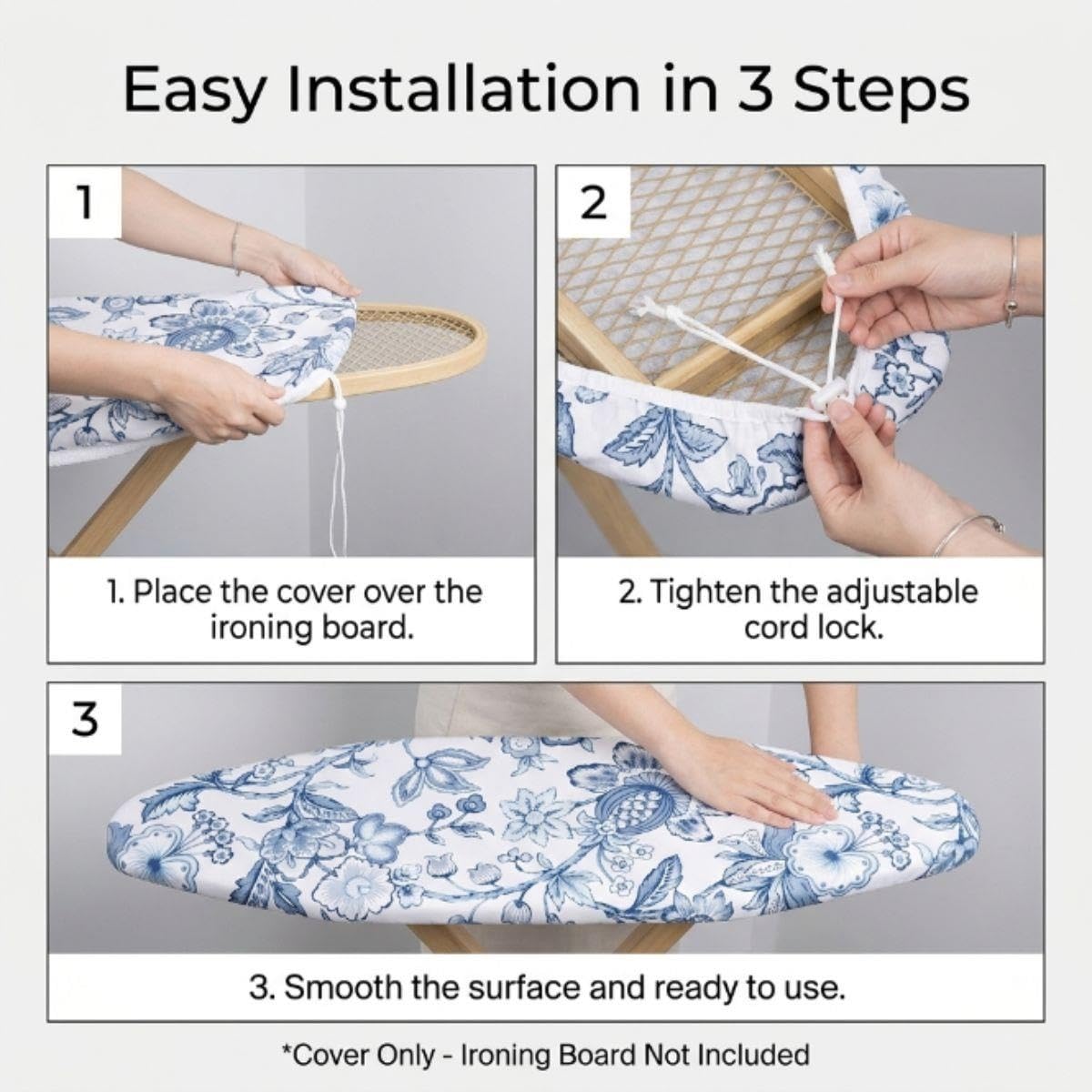 Easy Installation in 3 Steps

1

1. Place the cover over the ironing board.

2

2. Tighten the adjustable cord lock.

3

3. Smooth the surface and ready to use.

*Cover Only - Ironing Board Not Included