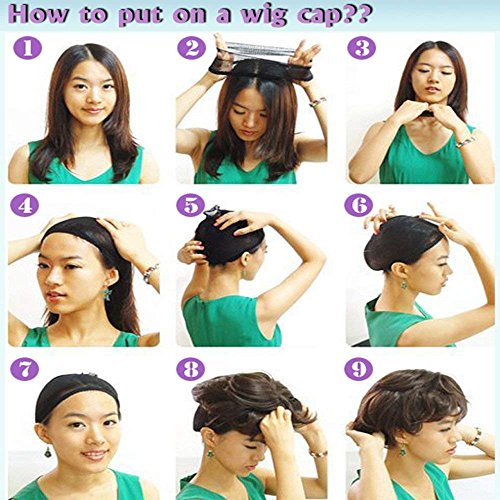 How to put on a wig cap??

1

2

3

4

5

6

7

8

9