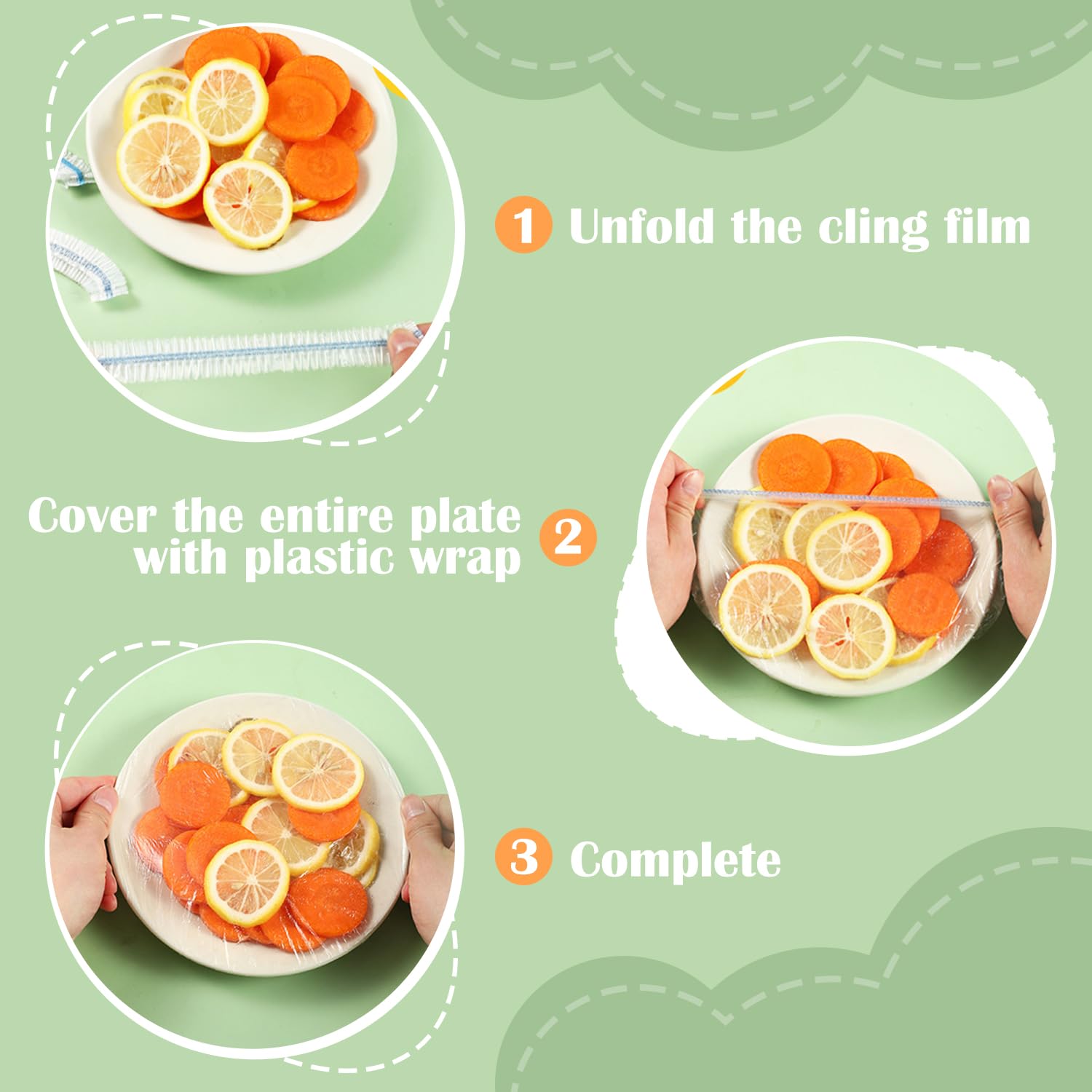 1 Unfold the cling film

Cover the entire plate with plastic wrap 2

3 Complete