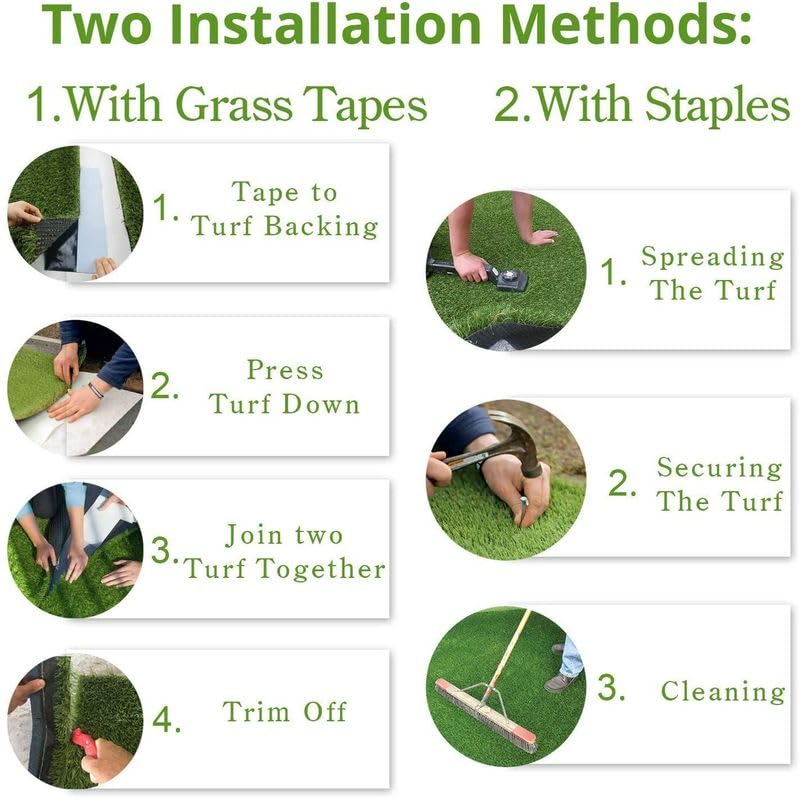 Two Installation Methods:

1.With Grass Tapes

1. Tape to Turf Backing

2. Press Turf Down

3. Join two Turf Together

4. Trim Off

2.With Staples

1. Spreading The Turf

2. Securing The Turf

3. Cleaning