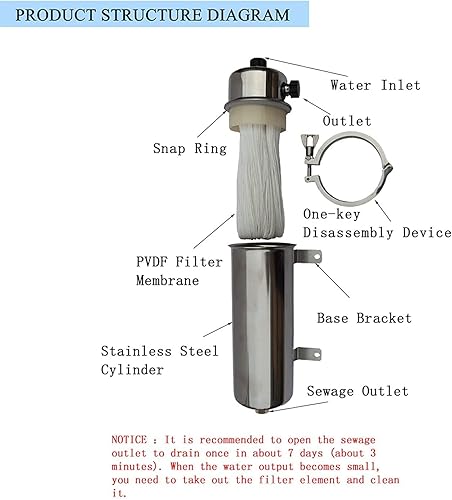 PRODUCT STRUCTURE DIAGRAM

Water Inlet

Outlet

Snap Ring

One-key Disassembly Device

PVDF Filter Membrane

Base Bracket

Stainless Steel Cylinder

Sewage Outlet

NOTICE : It is recommended to open the sewage outlet to drain once in about 7 days (about 3 minutes). When the water output becomes small, you need to take out the filter element and clean it.