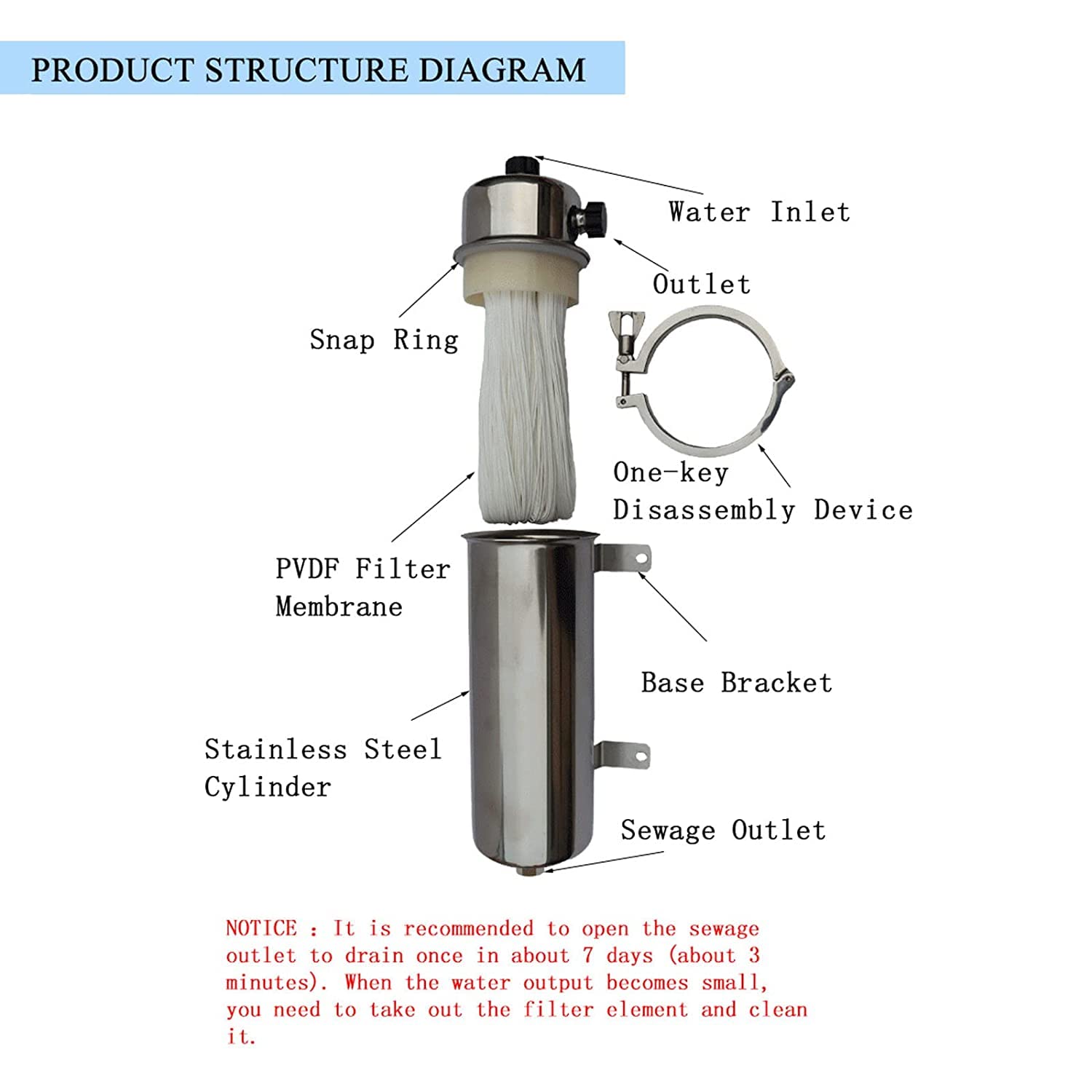 PRODUCT STRUCTURE DIAGRAM

Water Inlet

Outlet

Snap Ring

One-key Disassembly Device

PVDF Filter Membrane

Base Bracket

Stainless Steel Cylinder

Sewage Outlet

NOTICE : It is recommended to open the sewage outlet to drain once in about 7 days (about 3 minutes). When the water output becomes small, you need to take out the filter element and clean it.