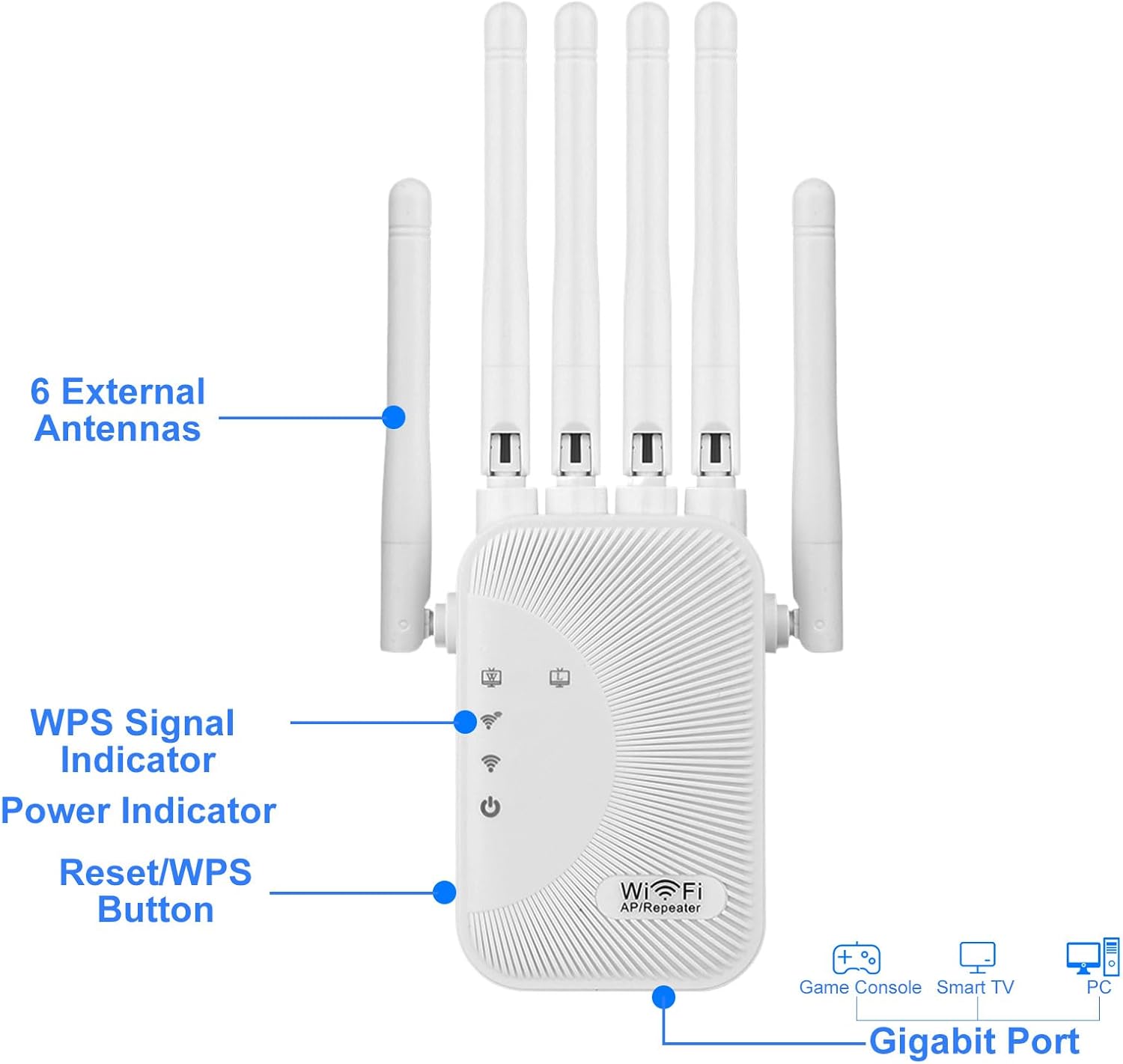 6 External Antennas

W L

WPS Signal Indicator

Power Indicator

Reset/WPS Button

WiFi
AP/Repeater

Game Console Smart TV PC

Gigabit Port