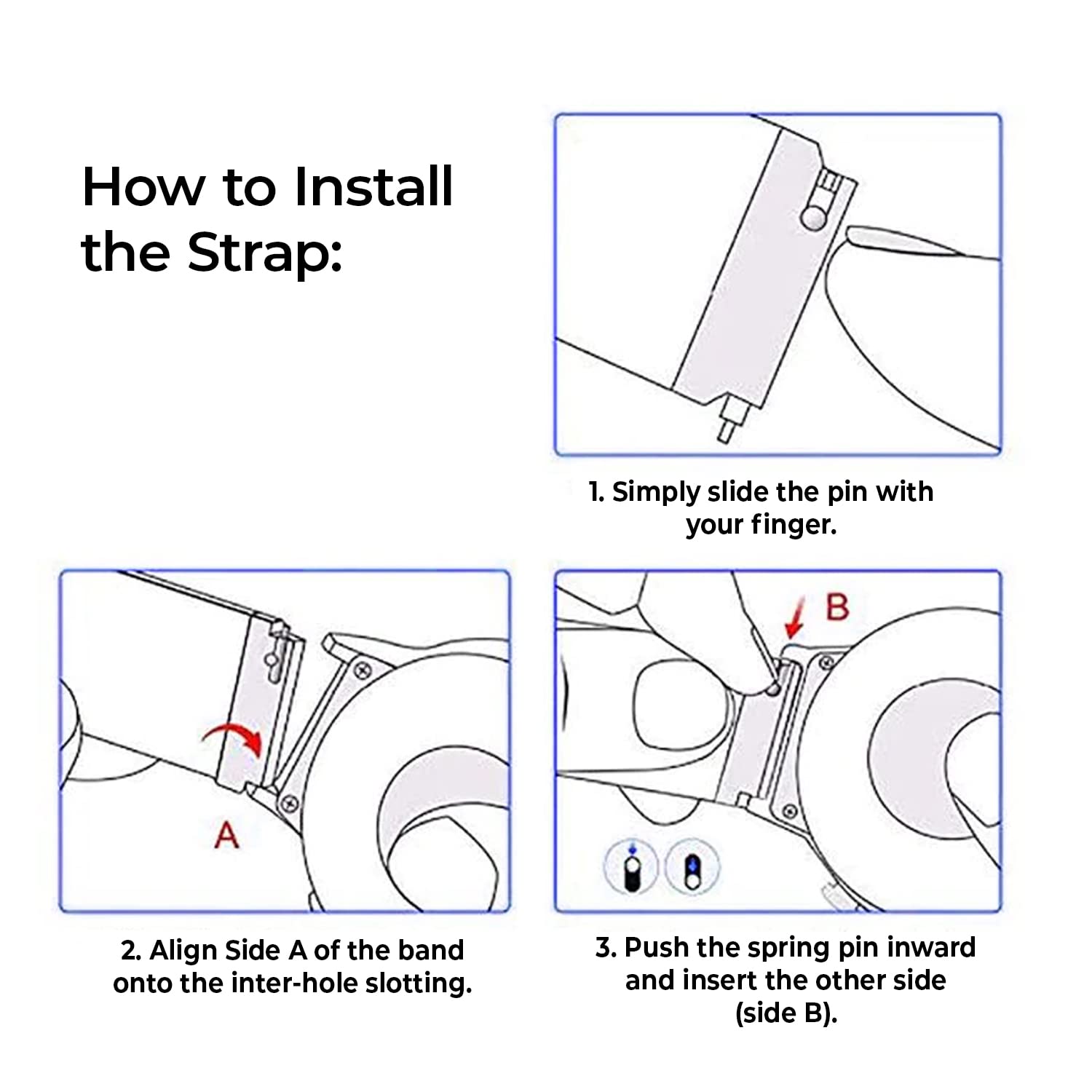 How to Install the Strap:

1. Simply slide the pin with your finger.

A

2. Align Side A of the band onto the inter-hole slotting.

B

3. Push the spring pin inward and insert the other side (side B).