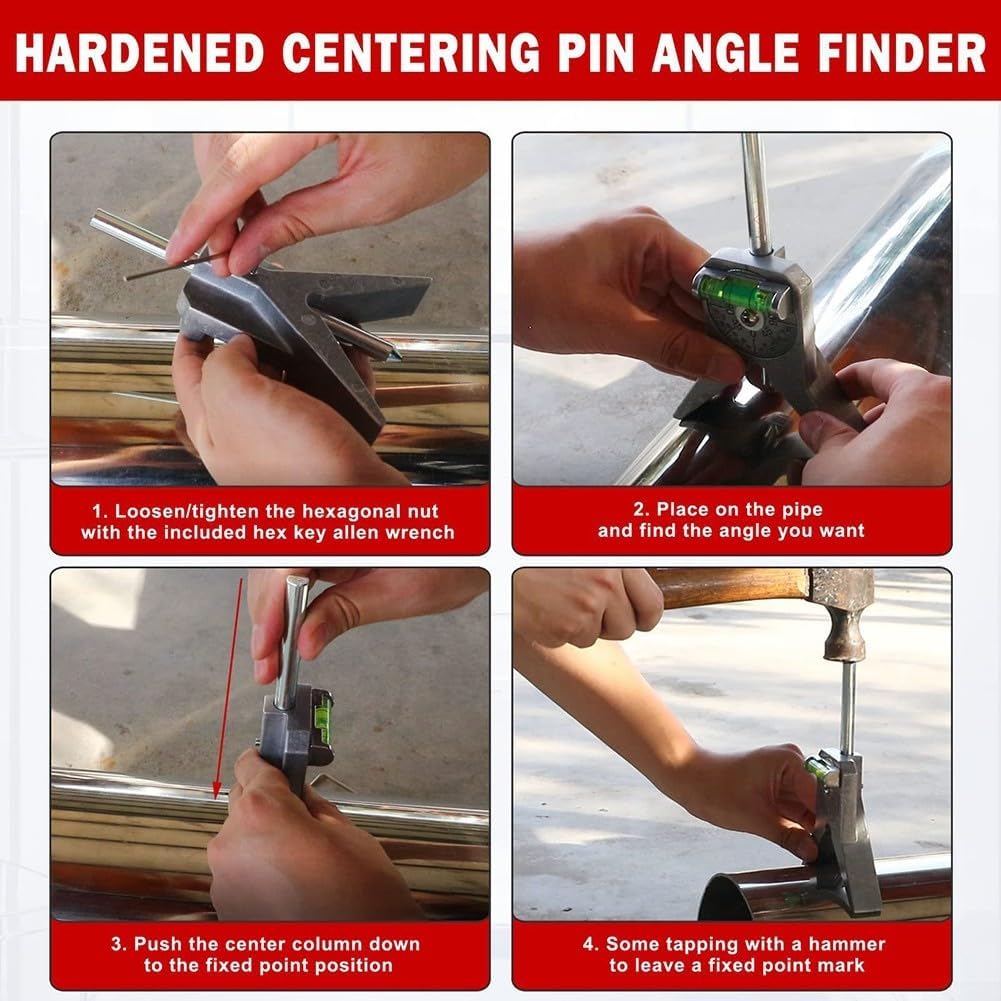 HARDENED CENTERING PIN ANGLE FINDER

1. Loosen/tighten the hexagonal nut with the included hex key allen wrench

2. Place on the pipe and find the angle you want

3. Push the center column down to the fixed point position

4. Some tapping with a hammer to leave a fixed point mark