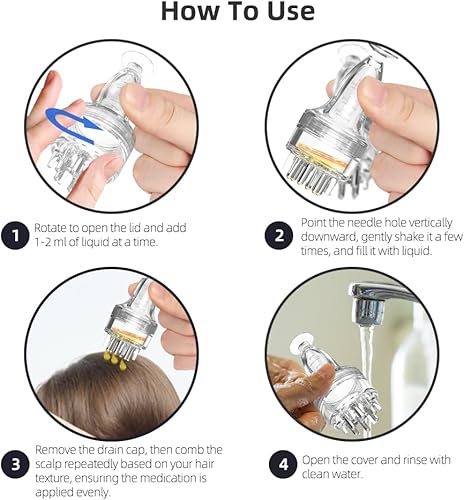 How To Use

1 Rotate to open the lid and add 1-2 ml of liquid at a time.

2 Point the needle hole vertically downward, gently shake it a few times, and fill it with liquid.

3 Remove the drain cap, then comb the scalp repeatedly based on your hair texture, ensuring the medication is applied evenly.

4 Open the cover and rinse with clean water.