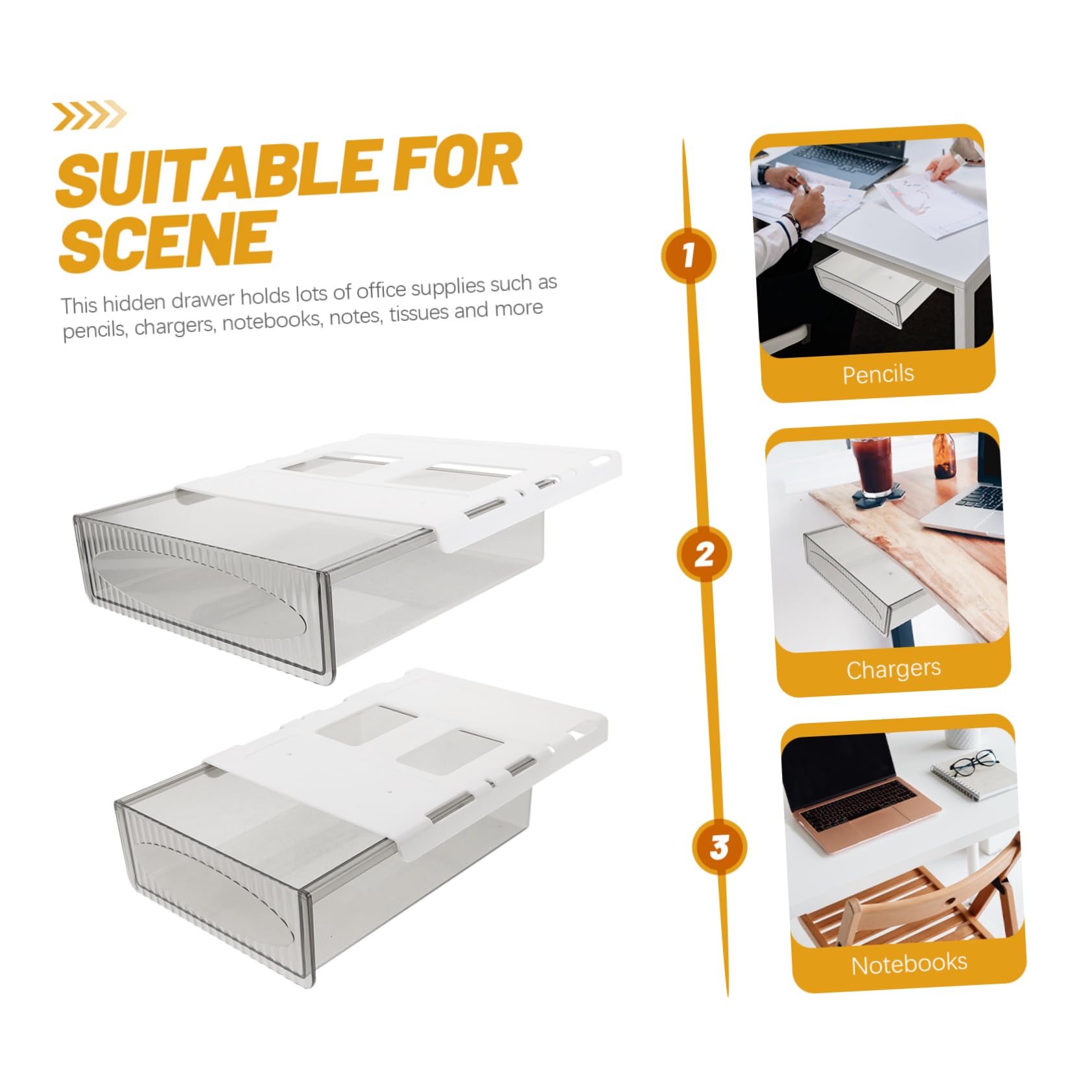 SUITABLE FOR SCENE

This hidden drawer holds lots of office supplies such as pencils, chargers, notebooks, notes, tissues and more

1

Pencils

2

Chargers

3

Notebooks