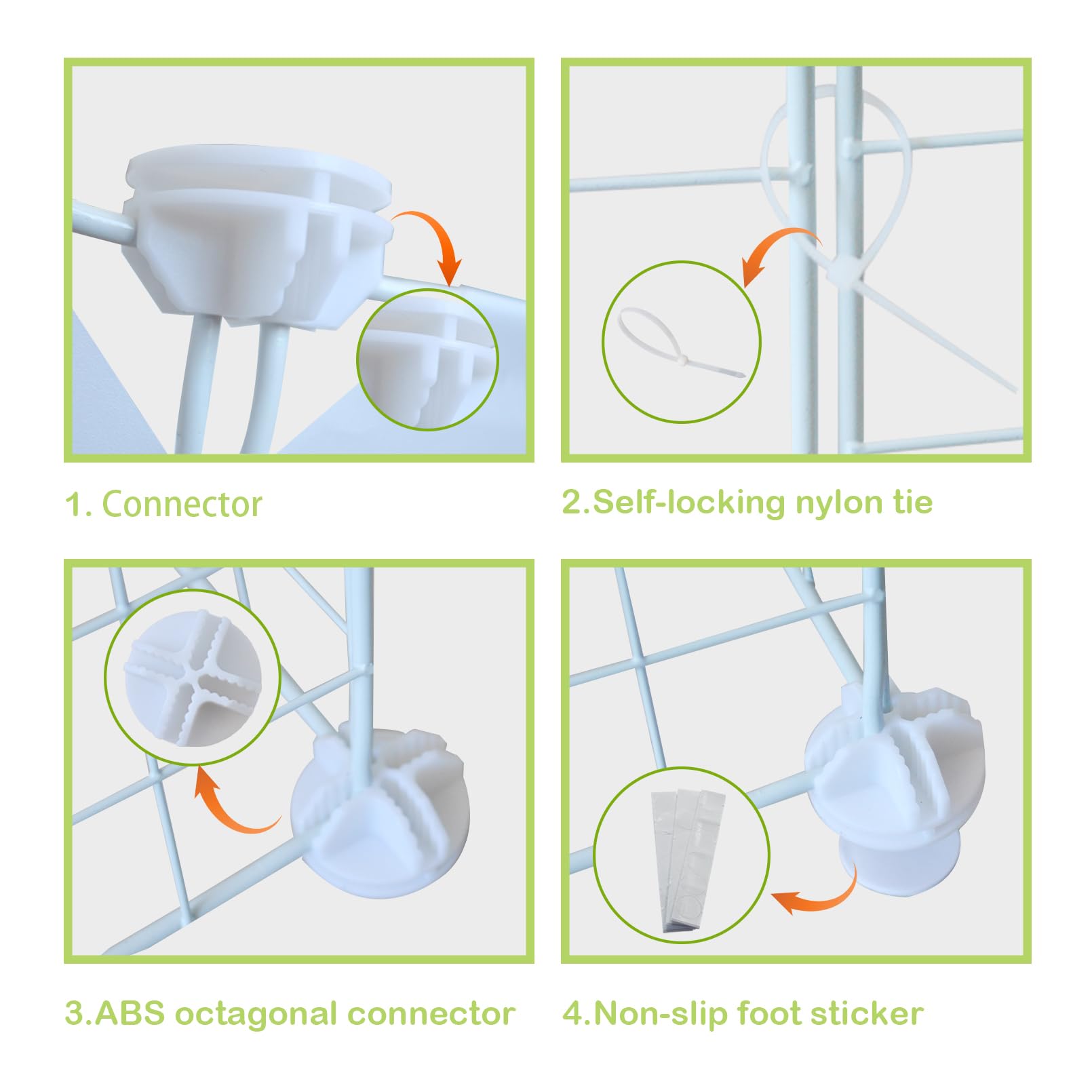 1. Connector

2.Self-locking nylon tie

3.ABS octagonal connector

4.Non-slip foot sticker