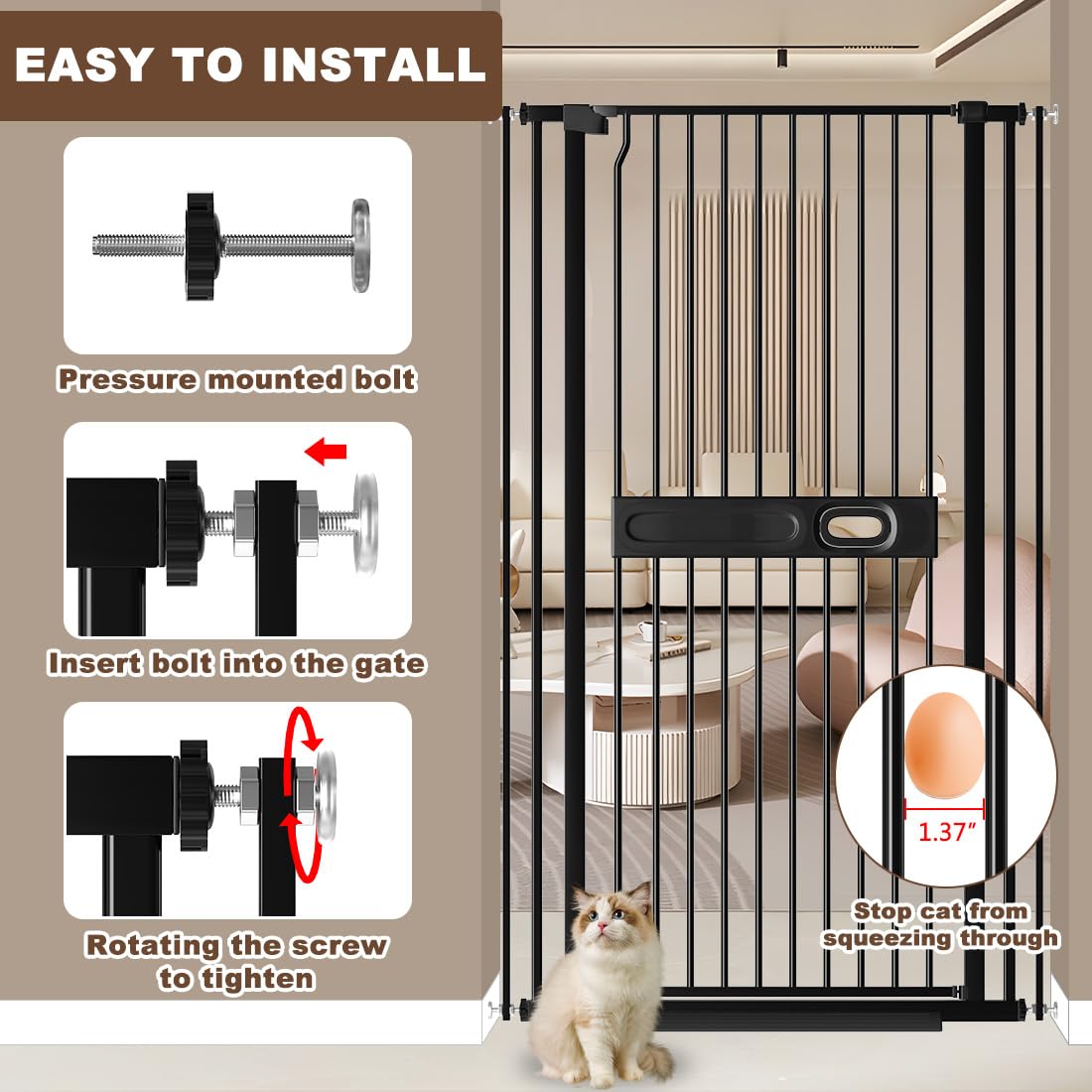 EASY TO INSTALL

Pressure mounted bolt

Insert bolt into the gate

Rotating the screw to tighten

1.37″

Stop cat from squeezing through