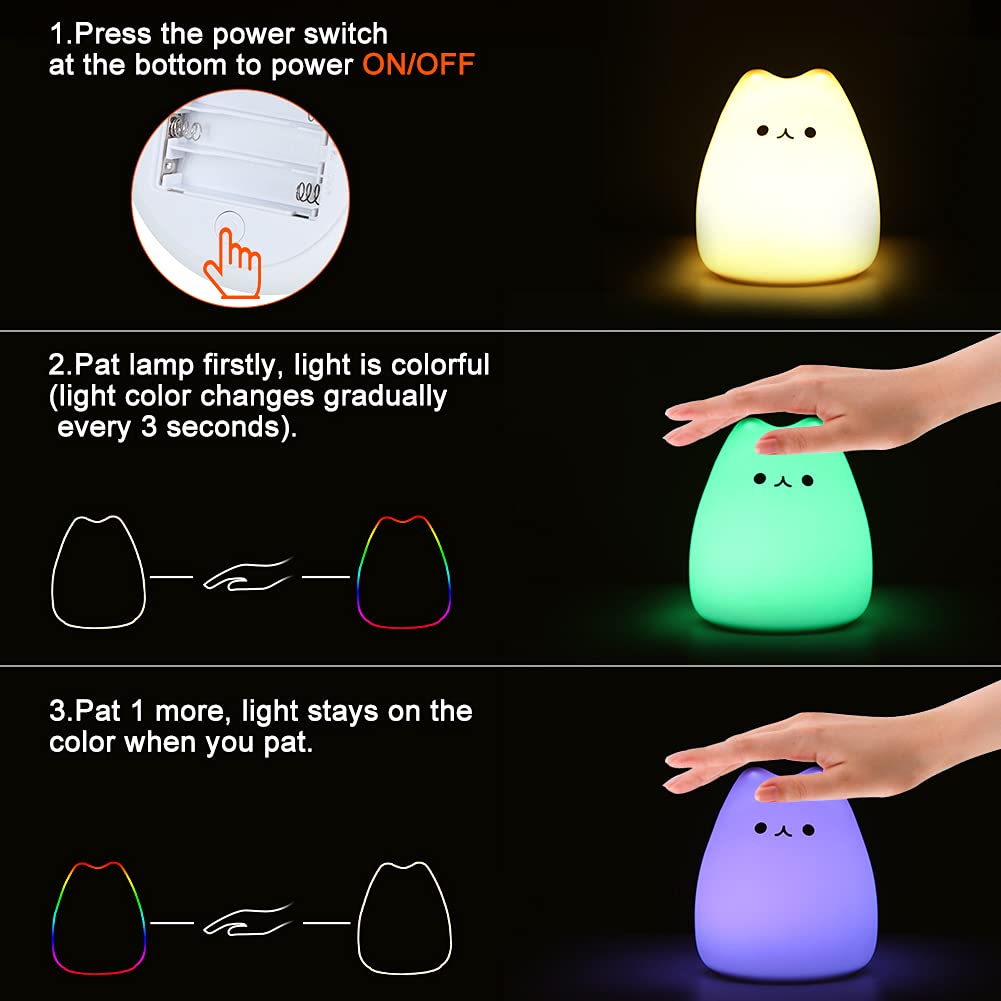 1.Press the power switch at the bottom to power ON/OFF

2.Pat lamp firstly, light is colorful (light color changes gradually every 3 seconds).

3.Pat 1 more, light stays on the color when you pat.