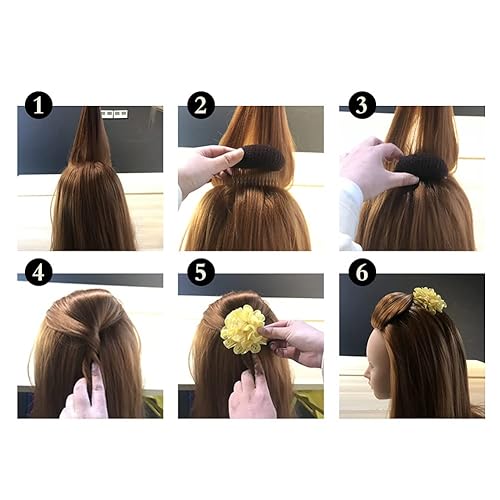 1
2
3
4
5
6