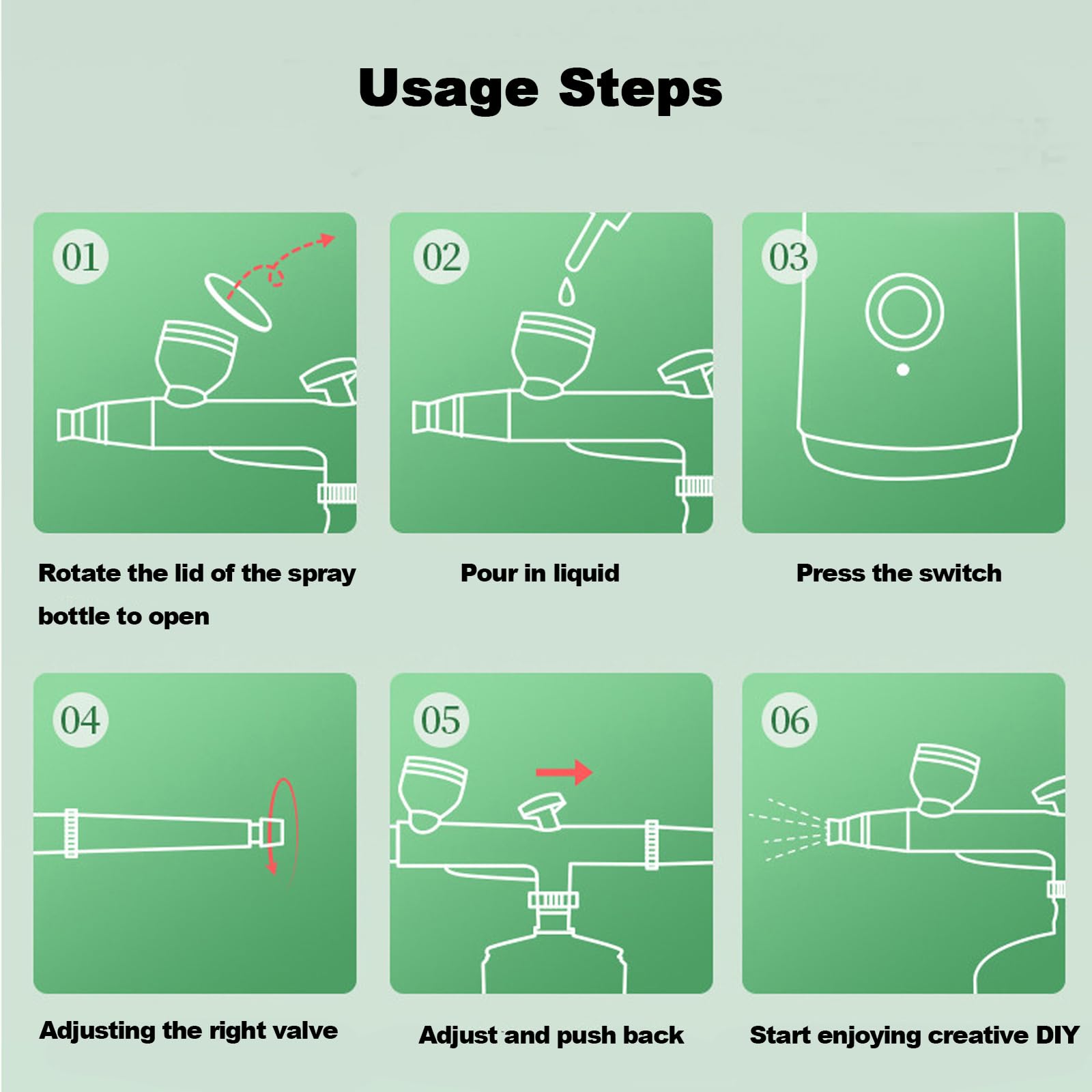 Usage Steps

01

Rotate the lid of the spray bottle to open

02

Pour in liquid

03

Press the switch

04

Adjusting the right valve

05

Adjust and push back

06

Start enjoying creative DIY