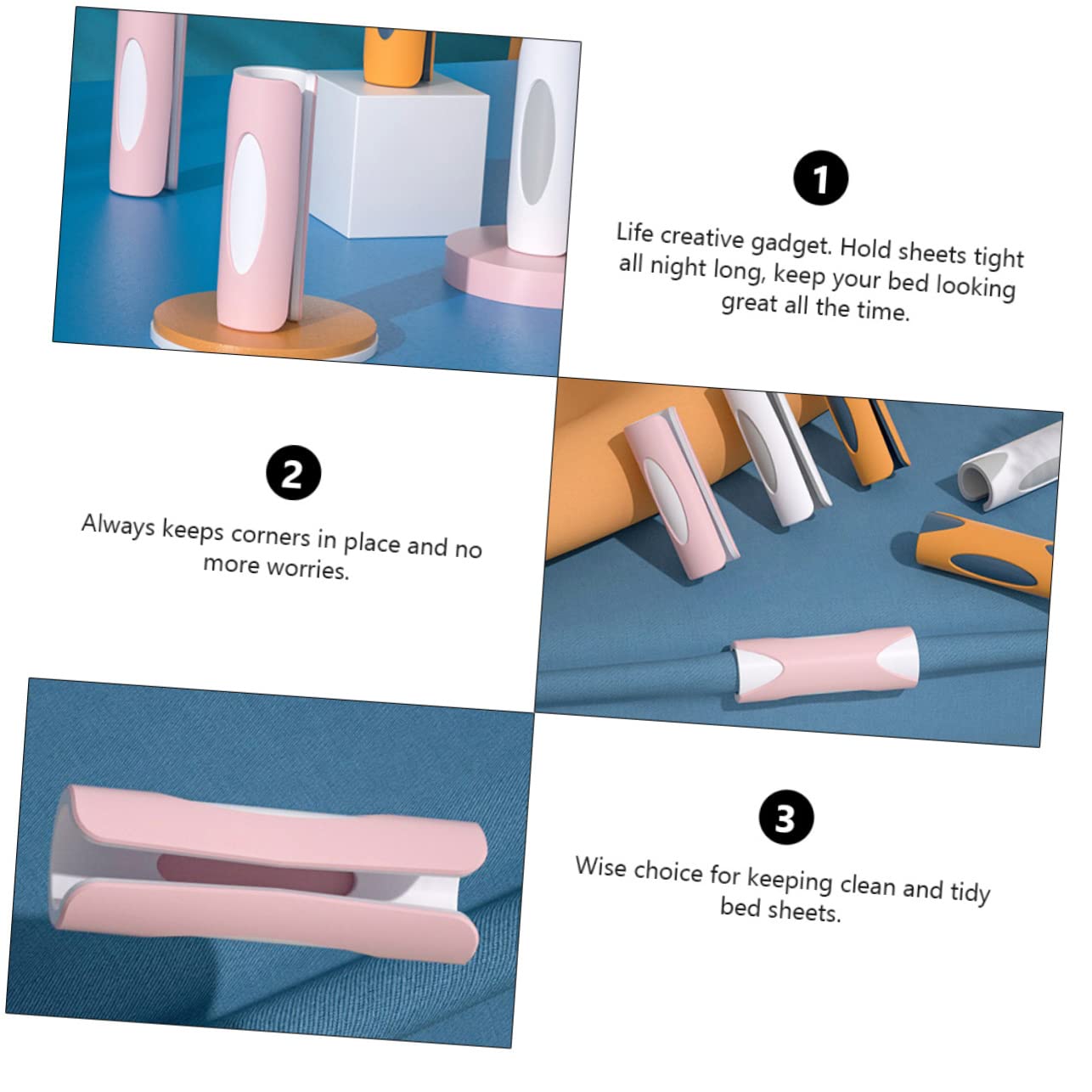 1

Life creative gadget. Hold sheets tight all night long, keep your bed looking great all the time.

2

Always keeps corners in place and no more worries.

3

Wise choice for keeping clean and tidy bed sheets.