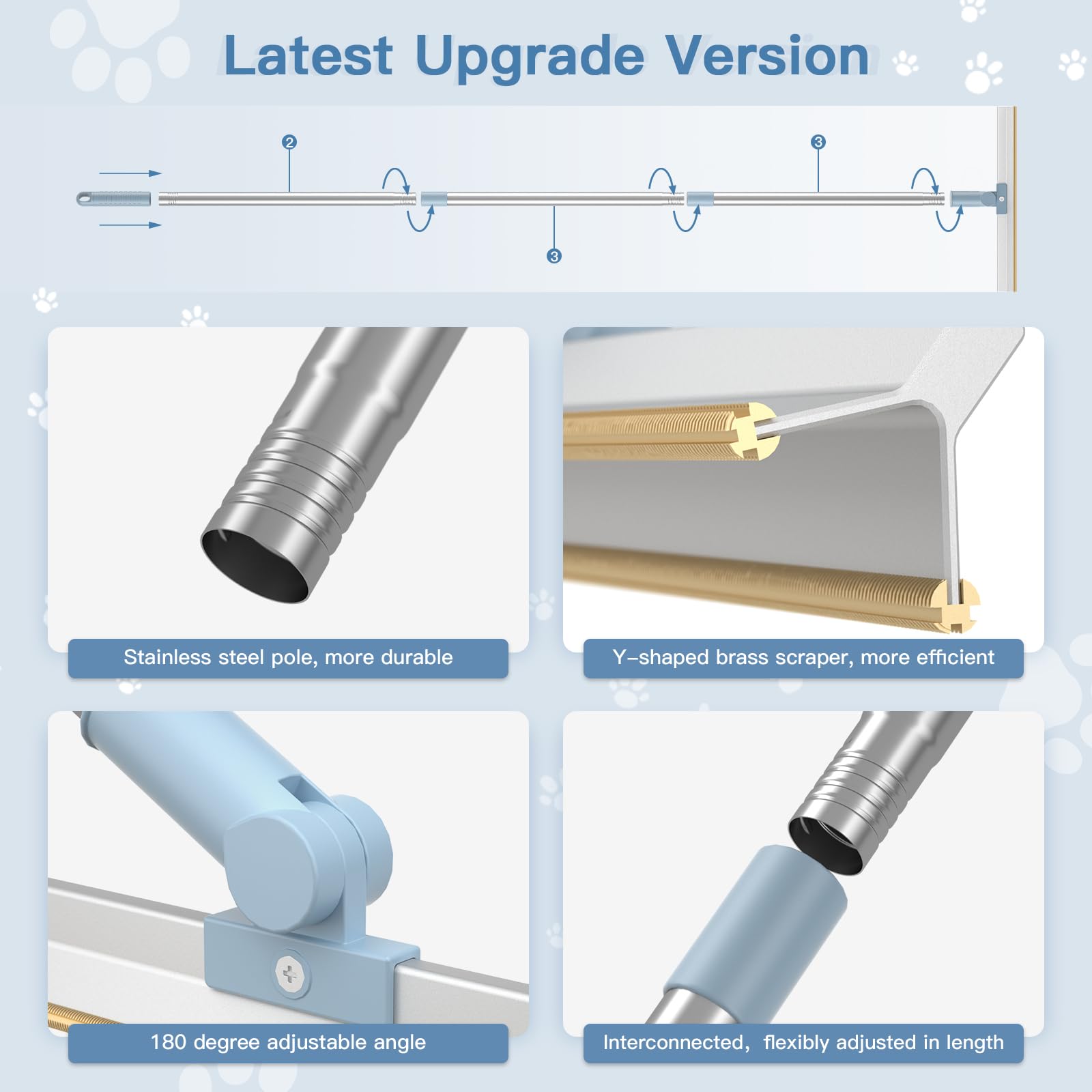 Latest Upgrade Version

2

3

3

Stainless steel pole, more durable

Y-shaped brass scraper, more efficient

180 degree adjustable angle

Interconnected, flexibly adjusted in length