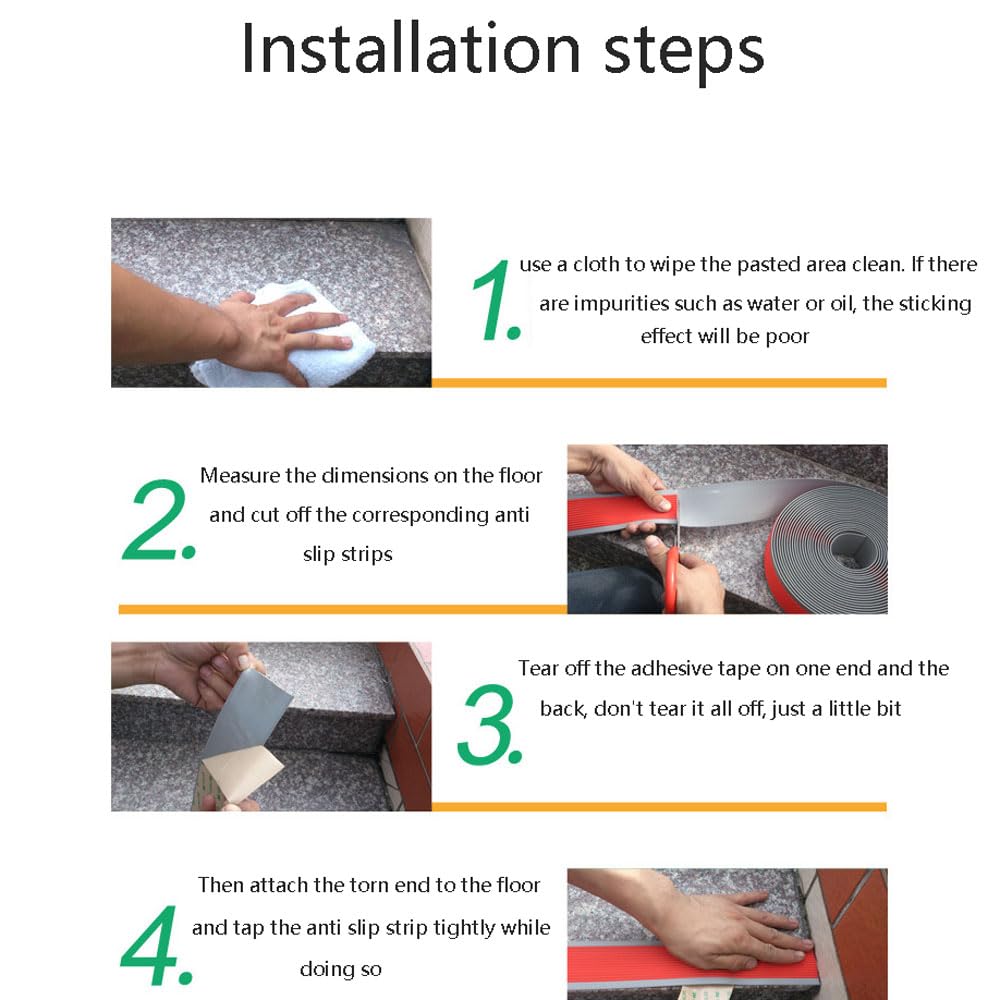 Installation steps

1. use a cloth to wipe the pasted area clean. If there are impurities such as water or oil, the sticking effect will be poor

2. Measure the dimensions on the floor and cut off the corresponding anti slip strips

3. Tear off the adhesive tape on one end and the back, don't tear it all off, just a little bit

4. Then attach the torn end to the floor and tap the anti slip strip tightly while doing so