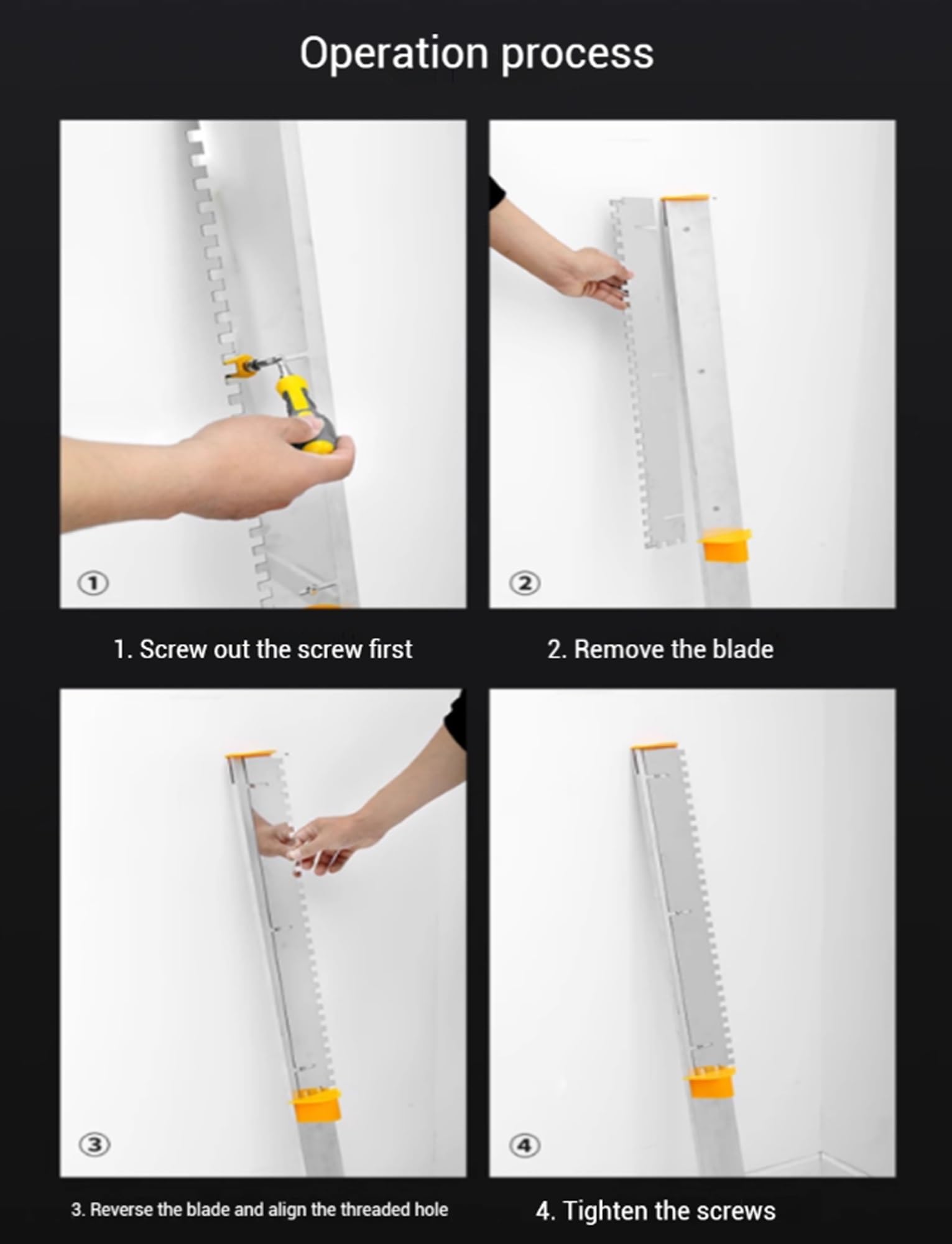 Operation process

①

1. Screw out the screw first

②

2. Remove the blade

③

3. Reverse the blade and align the threaded hole

④

4. Tighten the screws