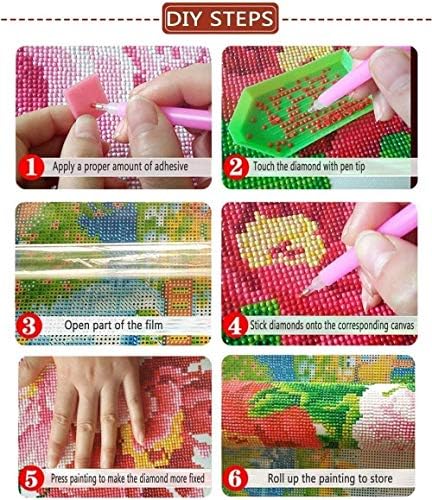 DIY STEPS

1 Apply a proper amount of adhesive

2 Touch the diamond with pen tip

3 Open part of the film

4 Stick diamonds onto the corresponding canvas

5 Press painting to make the diamond more fixed

6 Roll up the painting to store