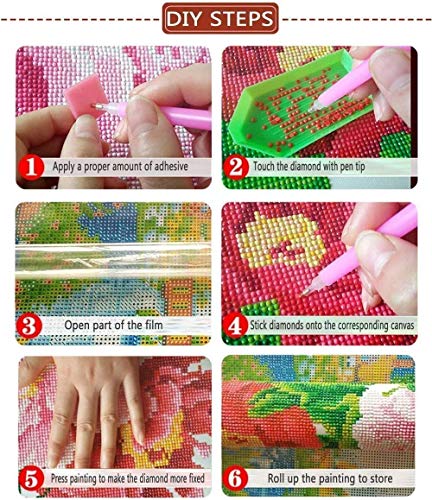 DIY STEPS

1 Apply a proper amount of adhesive

2 Touch the diamond with pen tip

3 Open part of the film

4 Stick diamonds onto the corresponding canvas

5 Press painting to make the diamond more fixed

6 Roll up the painting to store