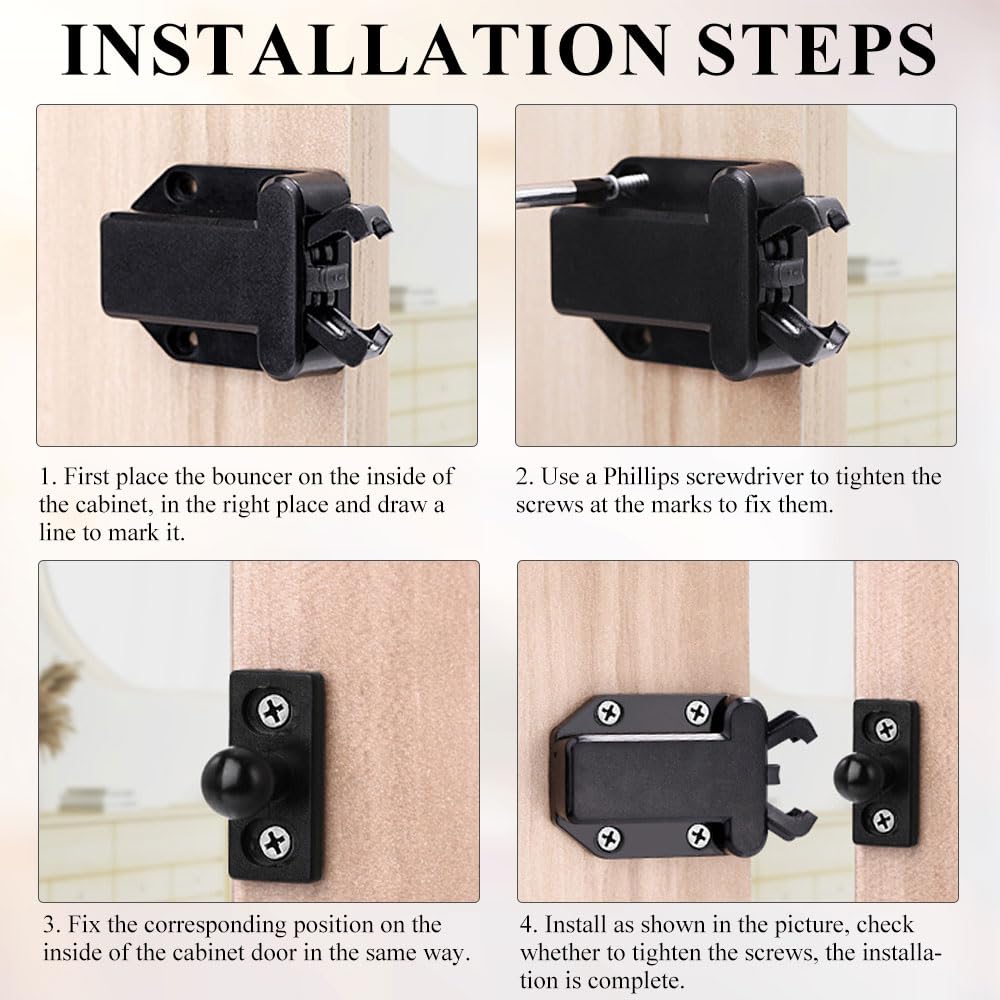 INSTALLATION STEPS

1. First place the bouncer on the inside of the cabinet, in the right place and draw a line to mark it.

2. Use a Phillips screwdriver to tighten the screws at the marks to fix them.

3. Fix the corresponding position on the inside of the cabinet door in the same way.

4. Install as shown in the picture, check whether to tighten the screws, the installation is complete.