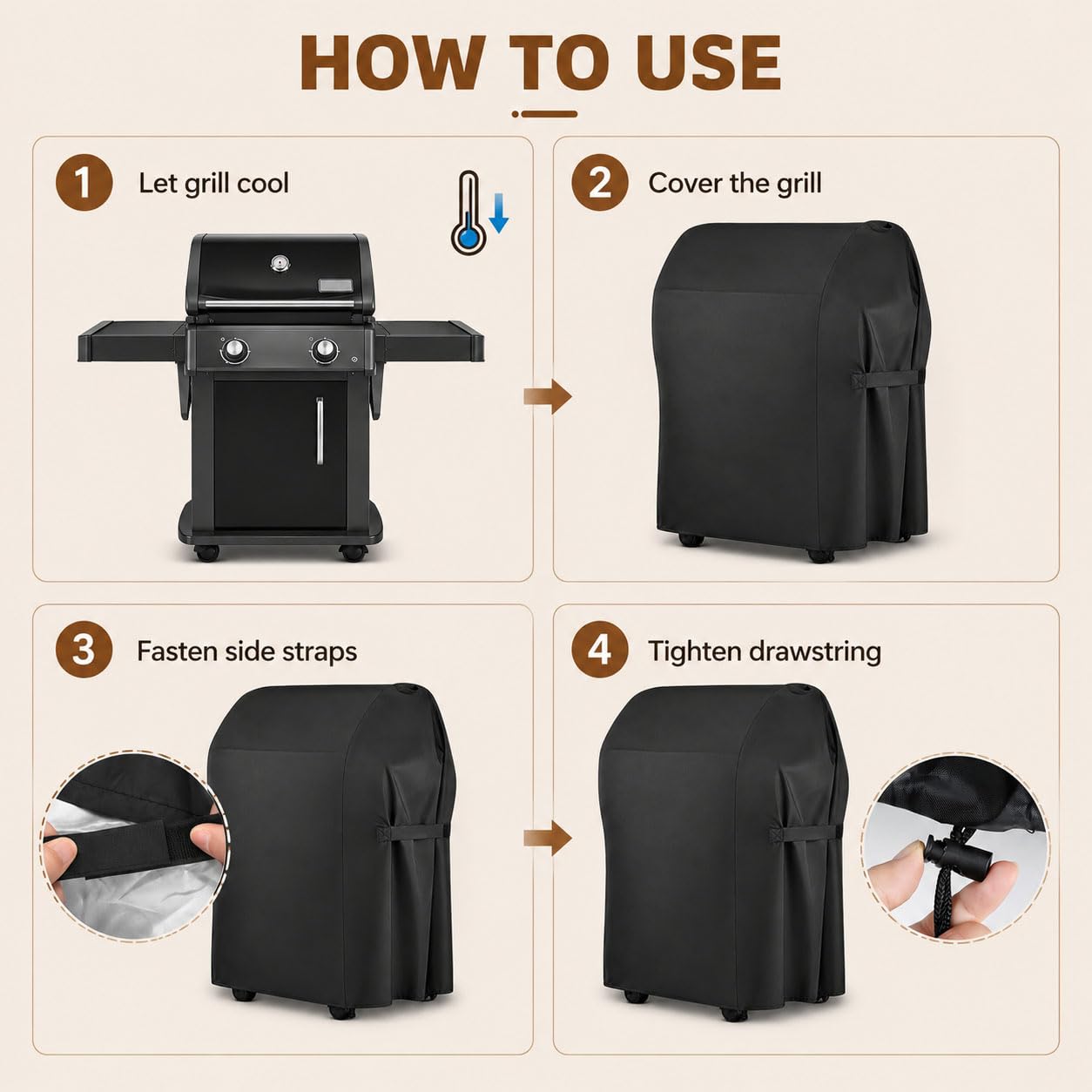 HOW TO USE

1 Let grill cool

2 Cover the grill

3 Fasten side straps

4 Tighten drawstring