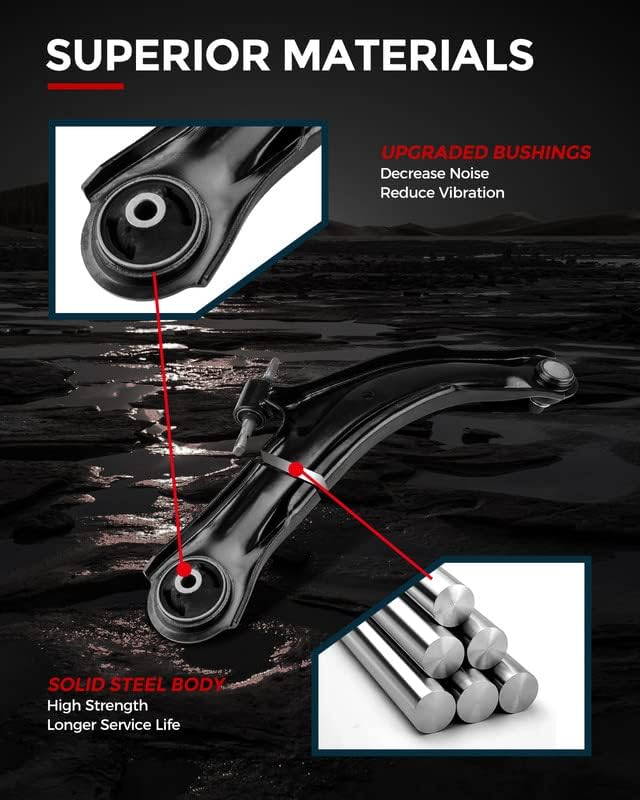 SUPERIOR MATERIALS

UPGRADED BUSHINGS
Decrease Noise
Reduce Vibration

SOLID STEEL BODY
High Strength
Longer Service Life