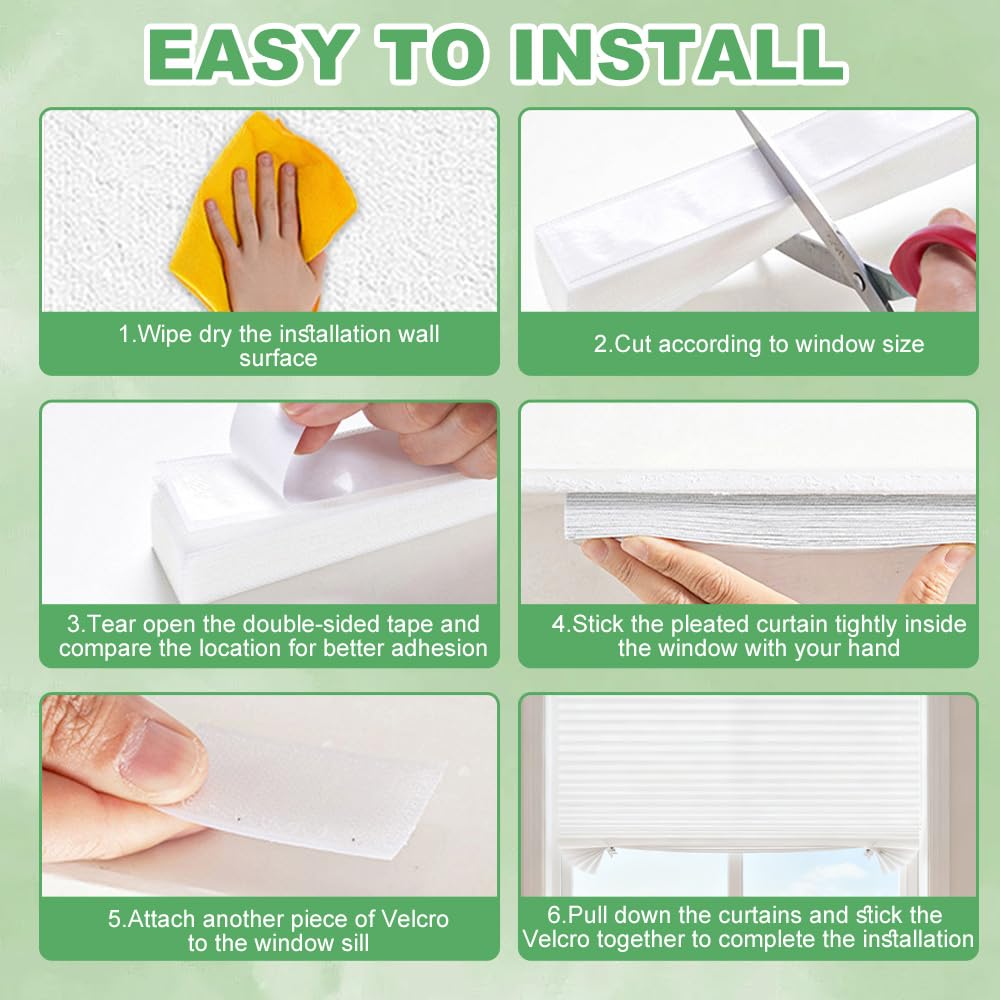 EASY TO INSTALL

1.Wipe dry the installation wall surface

2.Cut according to window size

3.Tear open the double-sided tape and compare the location for better adhesion

4.Stick the pleated curtain tightly inside the window with your hand

5.Attach another piece of Velcro to the window sill

6.Pull down the curtains and stick the Velcro together to complete the installation