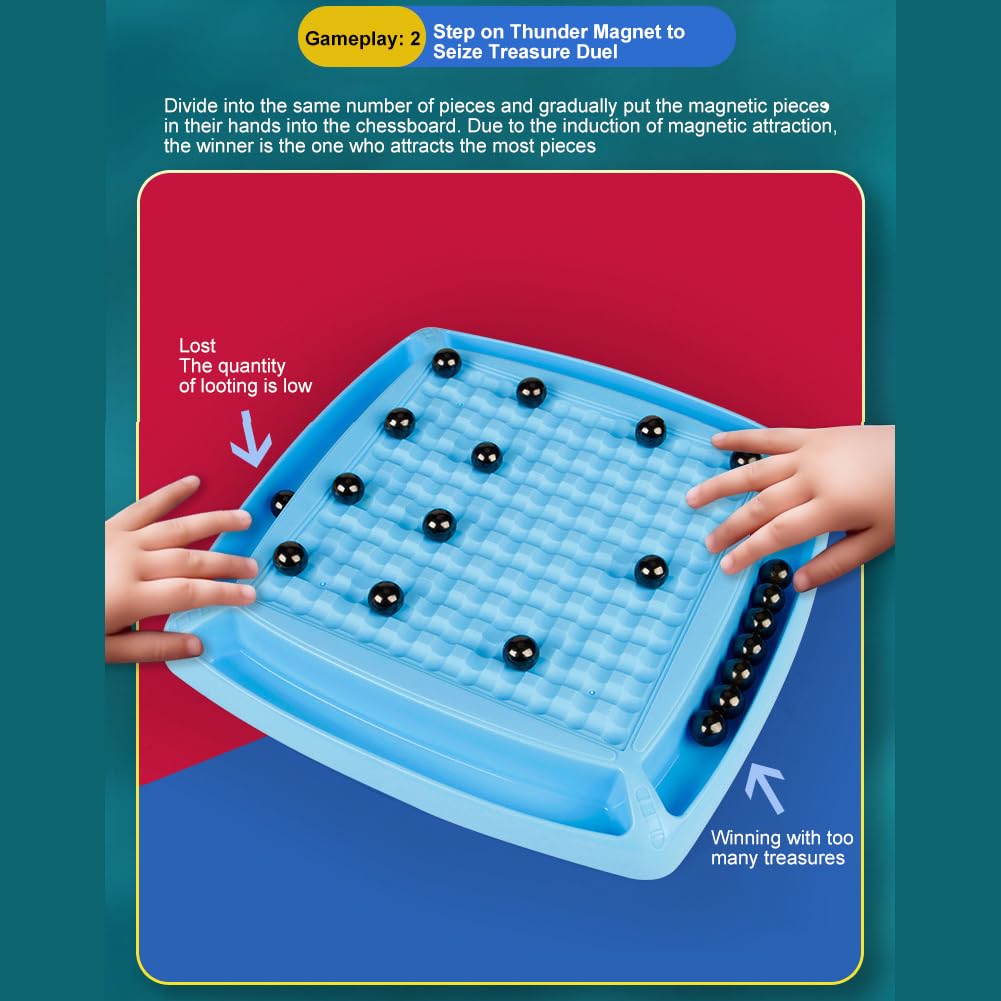 Gameplay: 2 Step on Thunder Magnet to Seize Treasure Duel

Divide into the same number of pieces and gradually put the magnetic pieces in their hands into the chessboard. Due to the induction of magnetic attraction, the winner is the one who attracts the most pieces

Lost
The quantity of looting is low

Winning with too many treasures