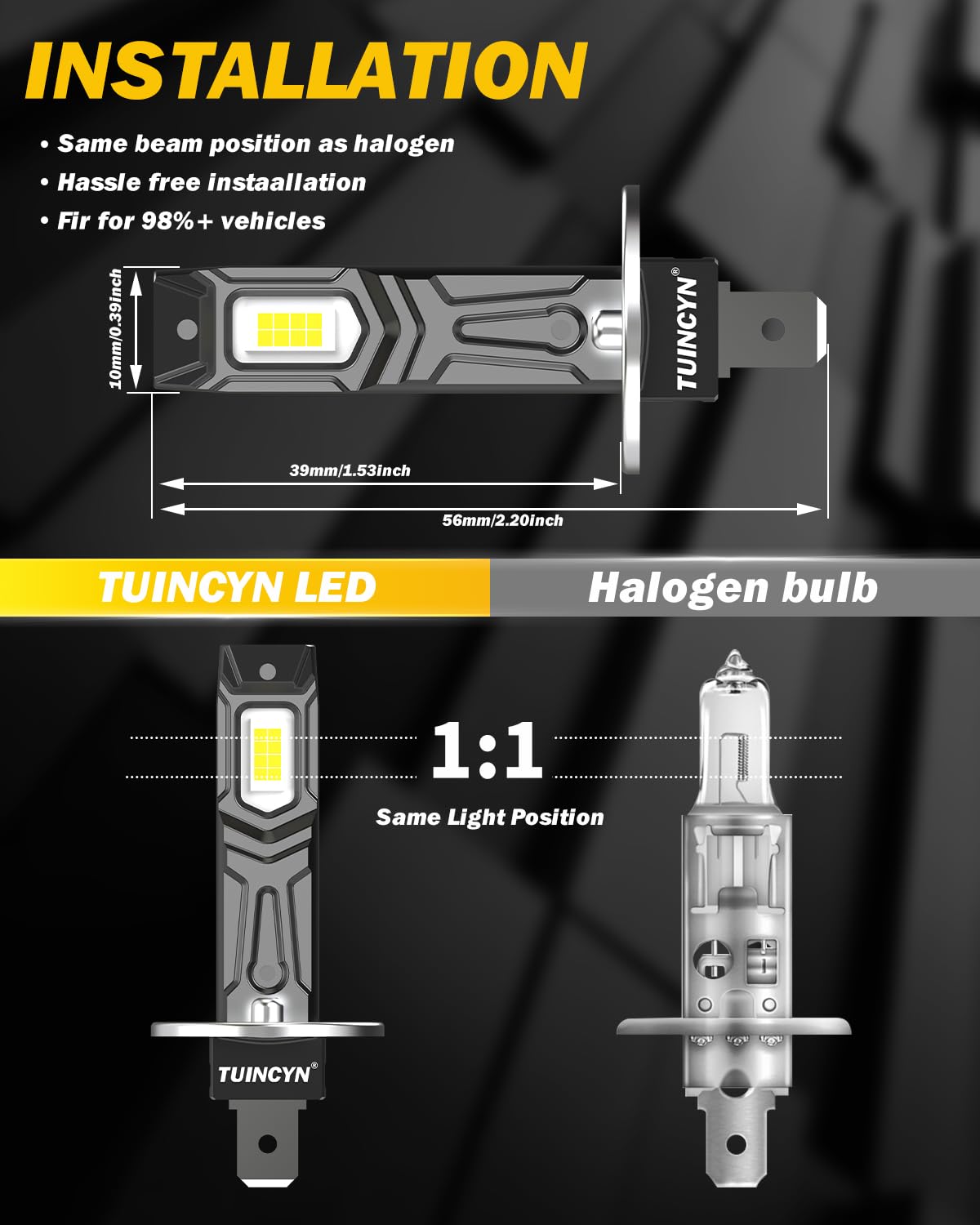 INSTALLATION

• Same beam position as halogen
• Hassle free instaallation
• Fir for 98%+ vehicles

10mm/0.39inch

TUINCYN®

39mm/1.53inch

56mm/2.20inch

TUINCYN LED

Halogen bulb

1:1

Same Light Position

TUINCYN®