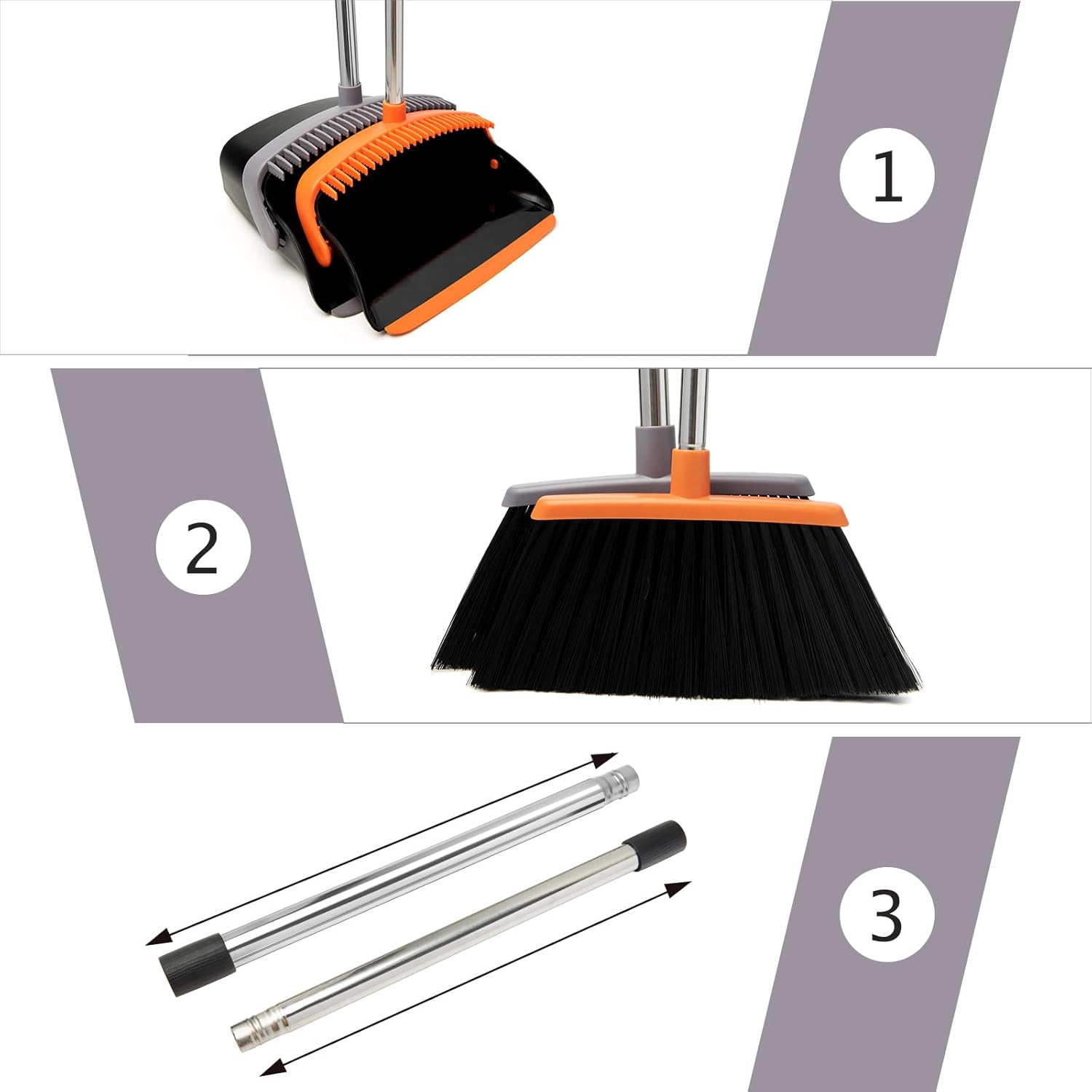 1

2

3